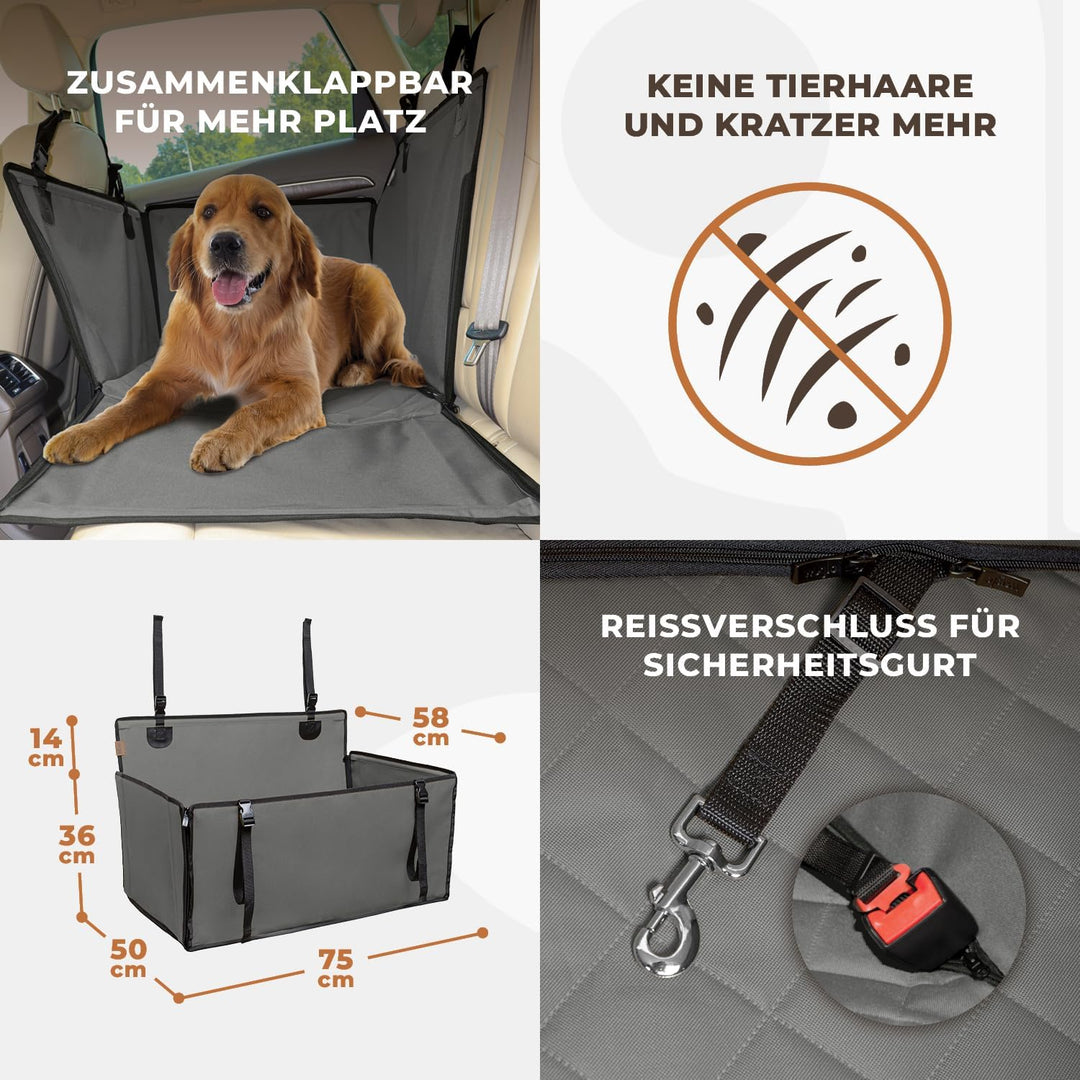 ZUSAMMENKLAPPBAR FÜR MEHR PLATZ

KEINE TIERHAARE UND KRATZER MEHR

14 cm

36 cm

50 cm

75 cm

58 cm

REISSVERSCHLUSS FÜR SICHERHEITSGURT