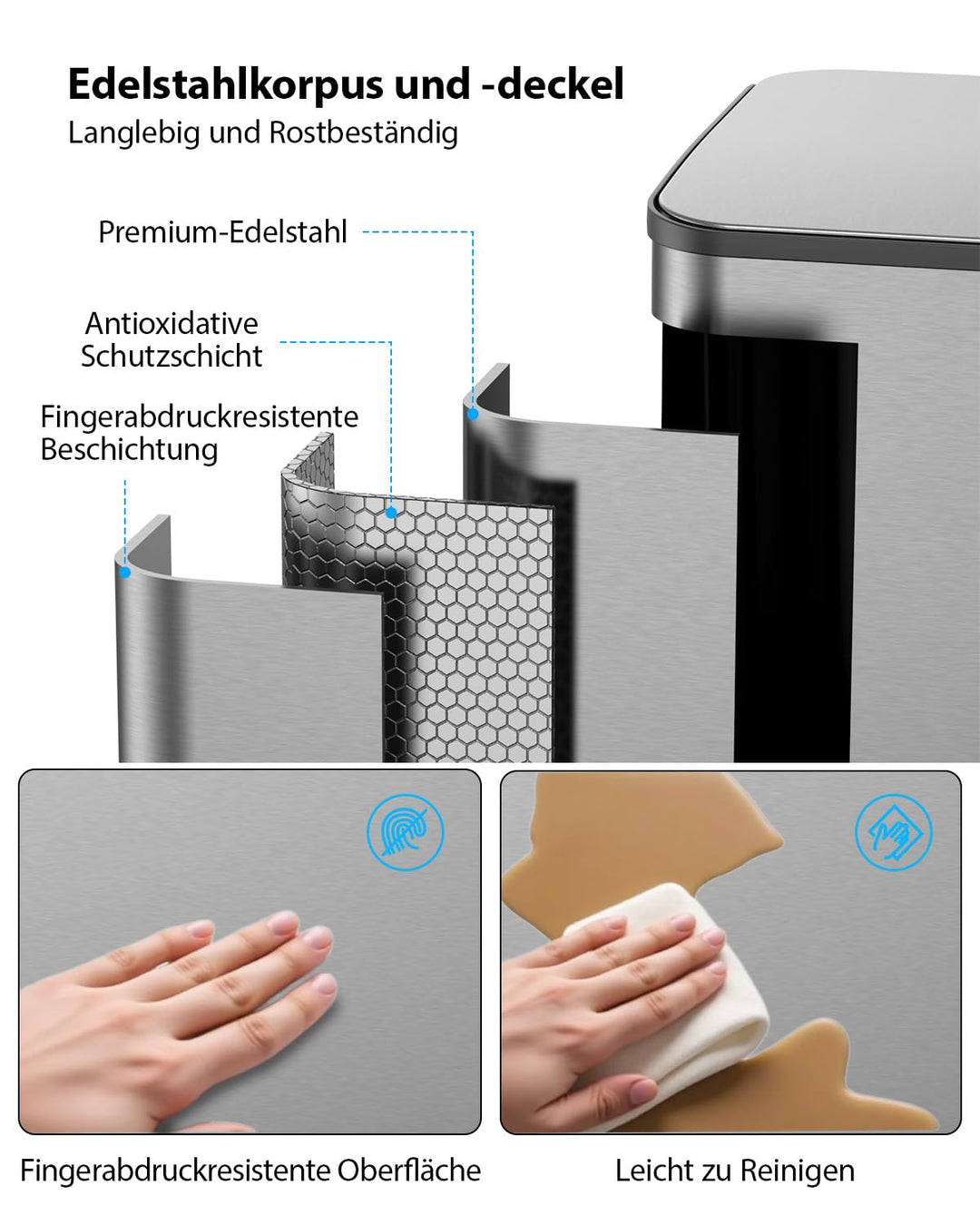 Edelstahlkorpus und -deckel
Langlebig und Rostbeständig

Premium-Edelstahl

Antioxidative Schutzschicht

Fingerabdruckresistente Beschichtung

Fingerabdruckresistente Oberfläche

Leicht zu Reinigen