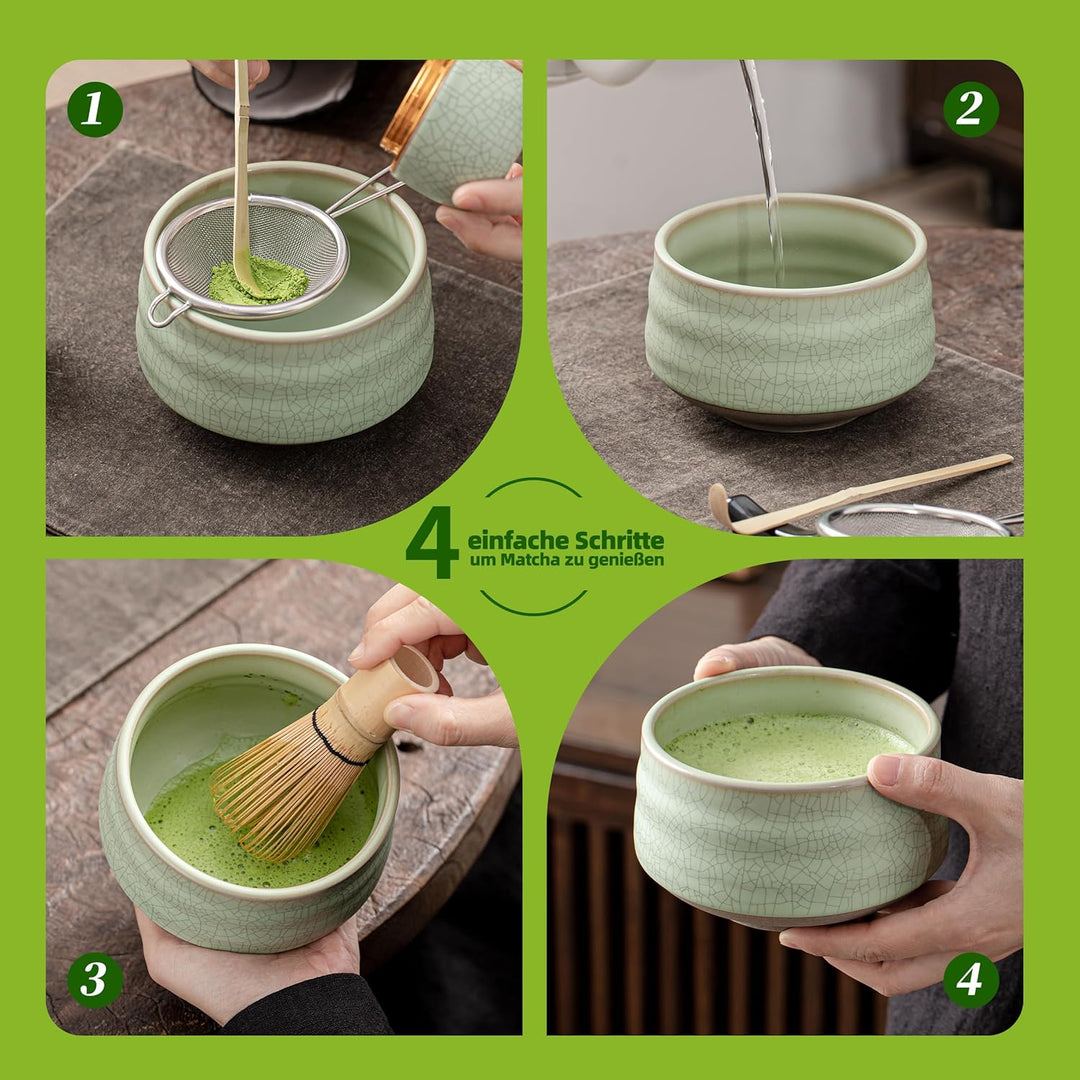 1

2

4 einfache Schritte um Matcha zu genießen

3

4