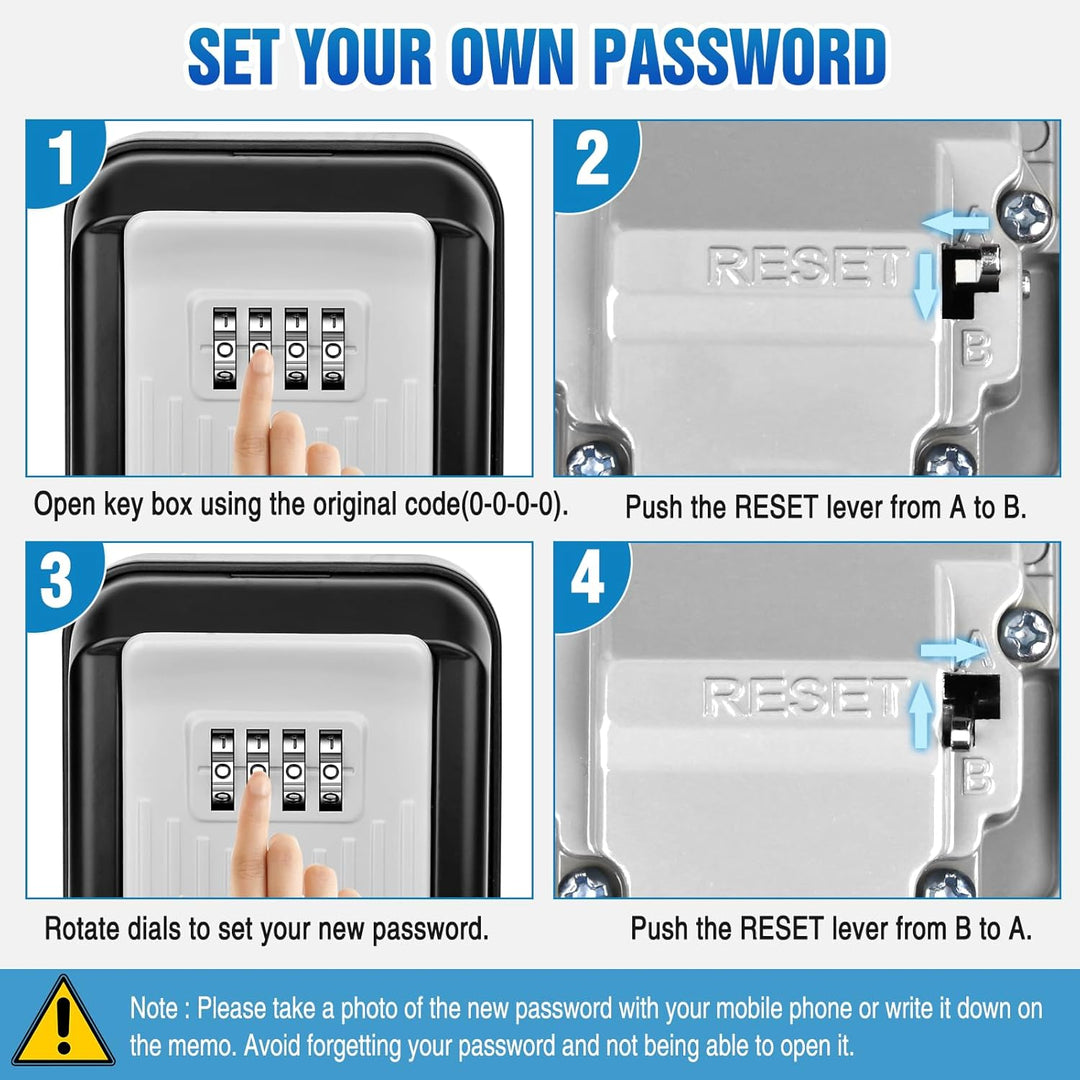 SET YOUR OWN PASSWORD

1

1 1 1 1
0 0 0 0
9 9 9 9

Open key box using the original code(0-0-0-0).

2

RESET
A
B

Push the RESET lever from A to B.

3

1 1 1 1
0 0 0 0
9 9 9 9

Rotate dials to set your new password.

4

RESET
A
B

Push the RESET lever from B to A.

Note : Please take a photo of the new password with your mobile phone or write it down on the memo. Avoid forgetting your password and not being able to open it.