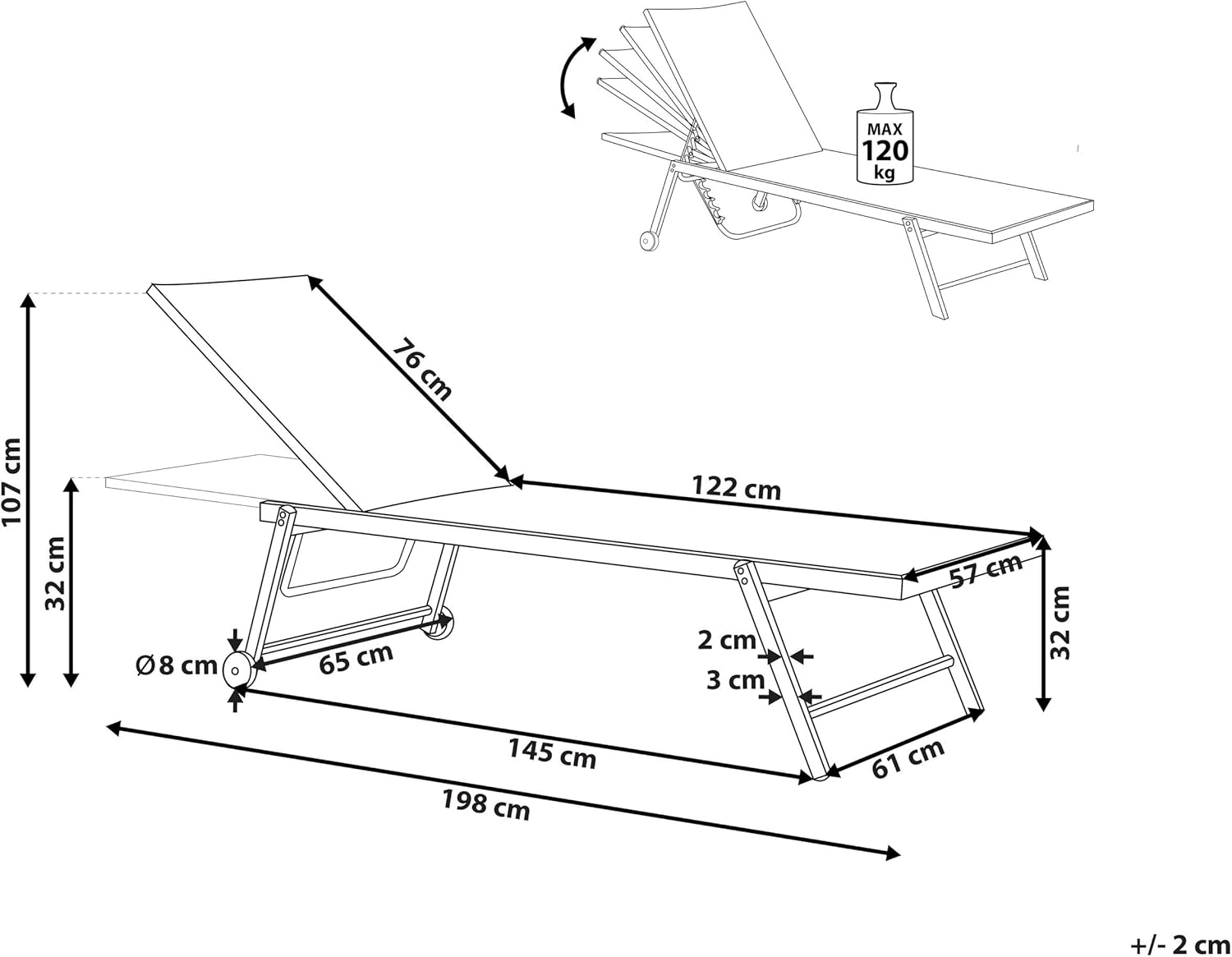 MAX
120
kg

107 cm
32 cm
76 cm
122 cm
57 cm
32 cm
Ø8 cm
65 cm
2 cm
3 cm
145 cm
61 cm
198 cm

+/- 2 cm