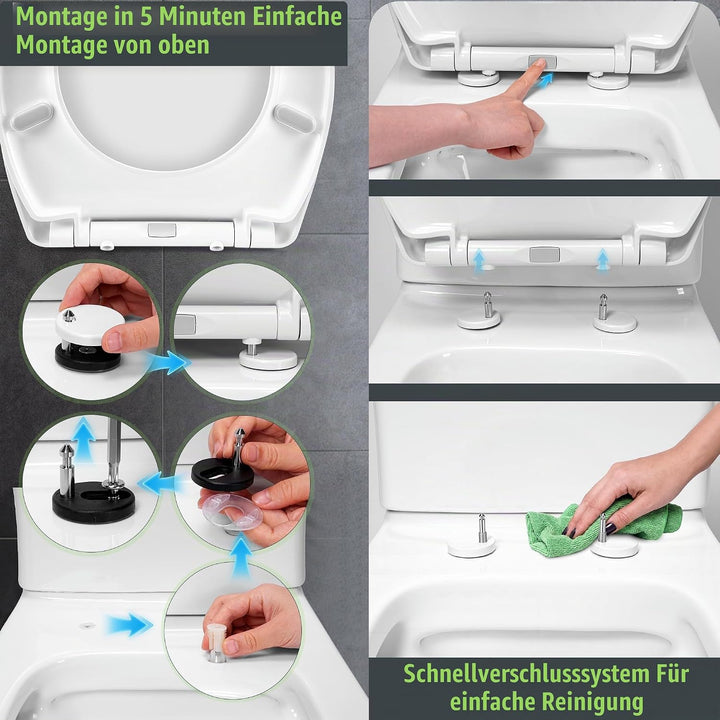 Montage in 5 Minuten Einfache Montage von oben

Schnellverschlusssystem Für einfache Reinigung