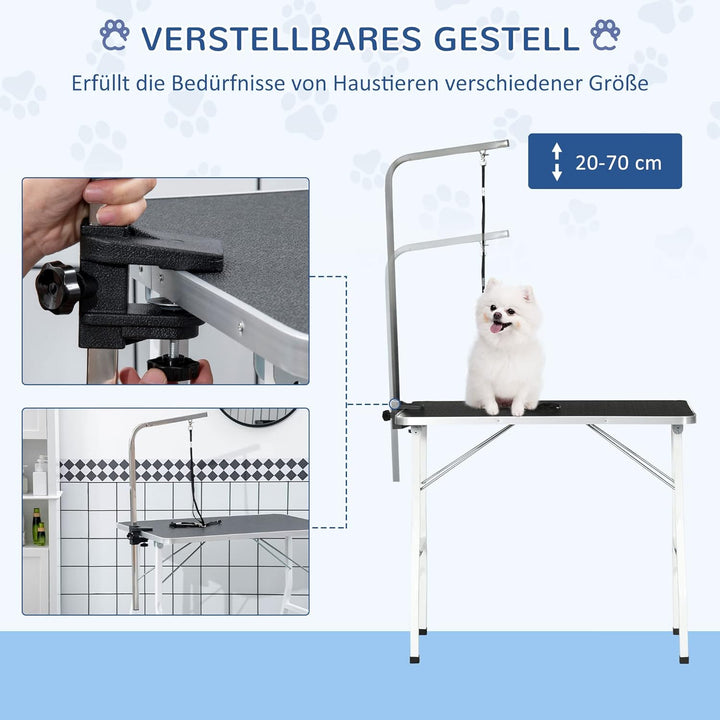 VERSTELLBARES GESTELL

Erfüllt die Bedürfnisse von Haustieren verschiedener Größe

20-70 cm