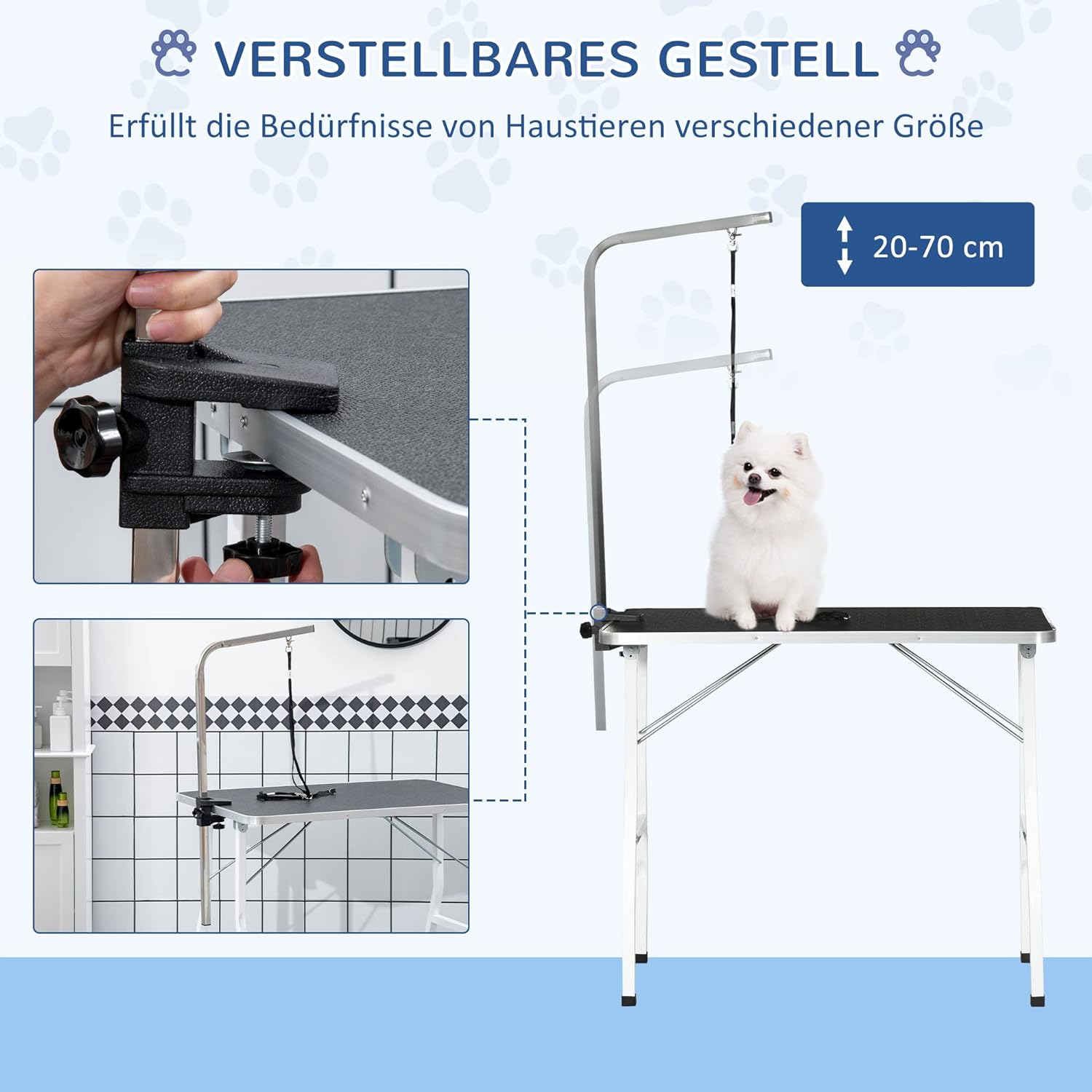 VERSTELLBARES GESTELL

Erfüllt die Bedürfnisse von Haustieren verschiedener Größe

20-70 cm