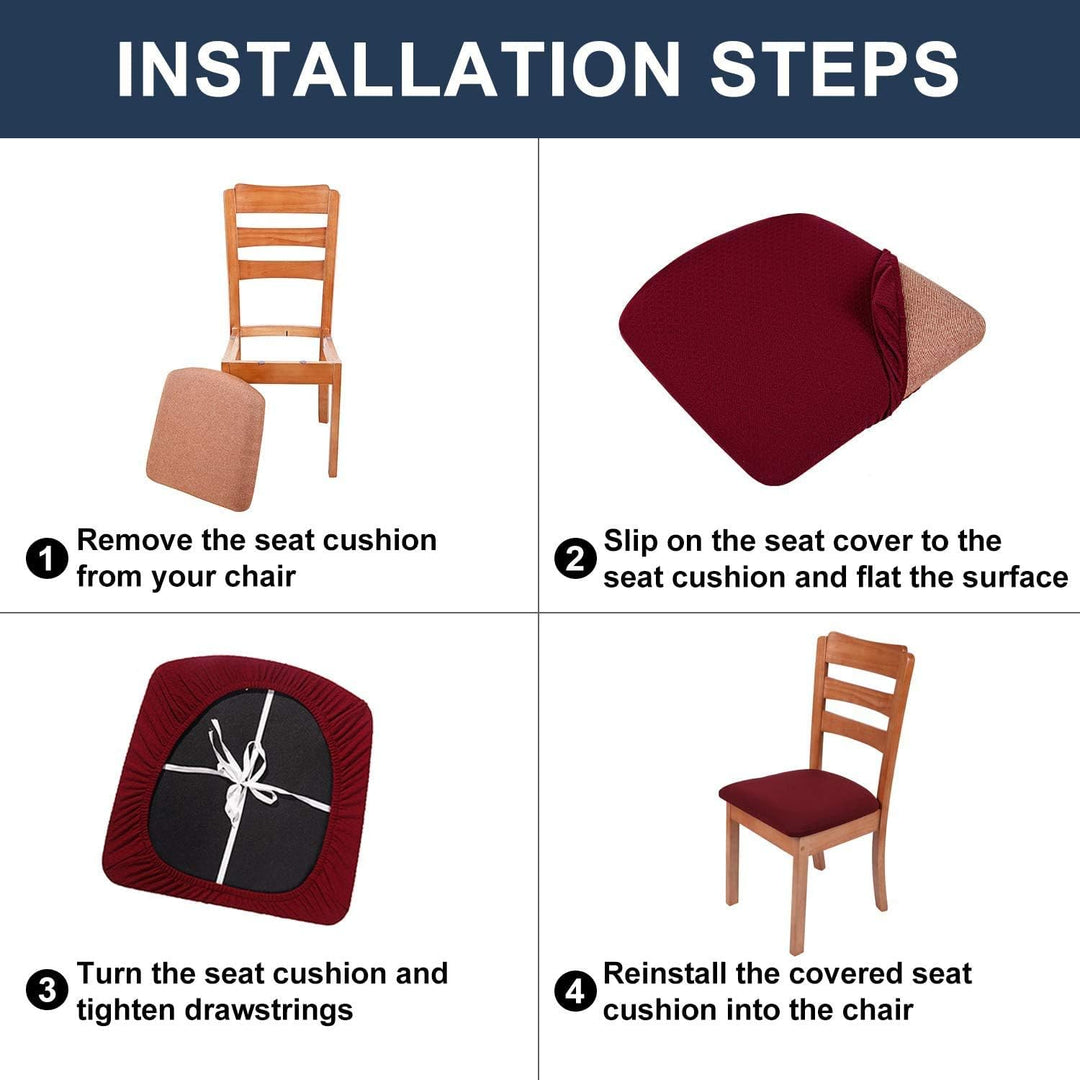 INSTALLATION STEPS

1 Remove the seat cushion from your chair

2 Slip on the seat cover to the seat cushion and flat the surface

3 Turn the seat cushion and tighten drawstrings

4 Reinstall the covered seat cushion into the chair