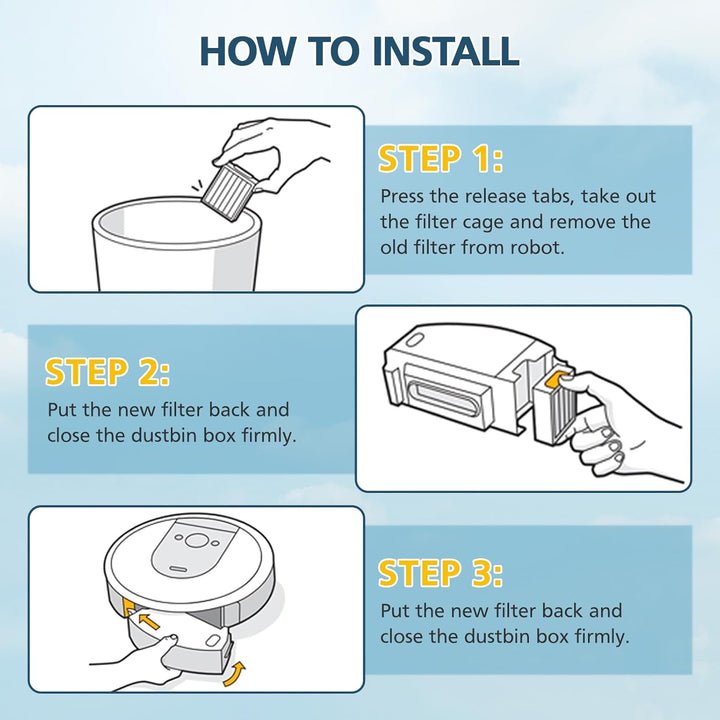 HOW TO INSTALL

STEP 1:

Press the release tabs, take out the filter cage and remove the old filter from robot.

STEP 2:

Put the new filter back and close the dustbin box firmly.

STEP 3:

Put the new filter back and close the dustbin box firmly.