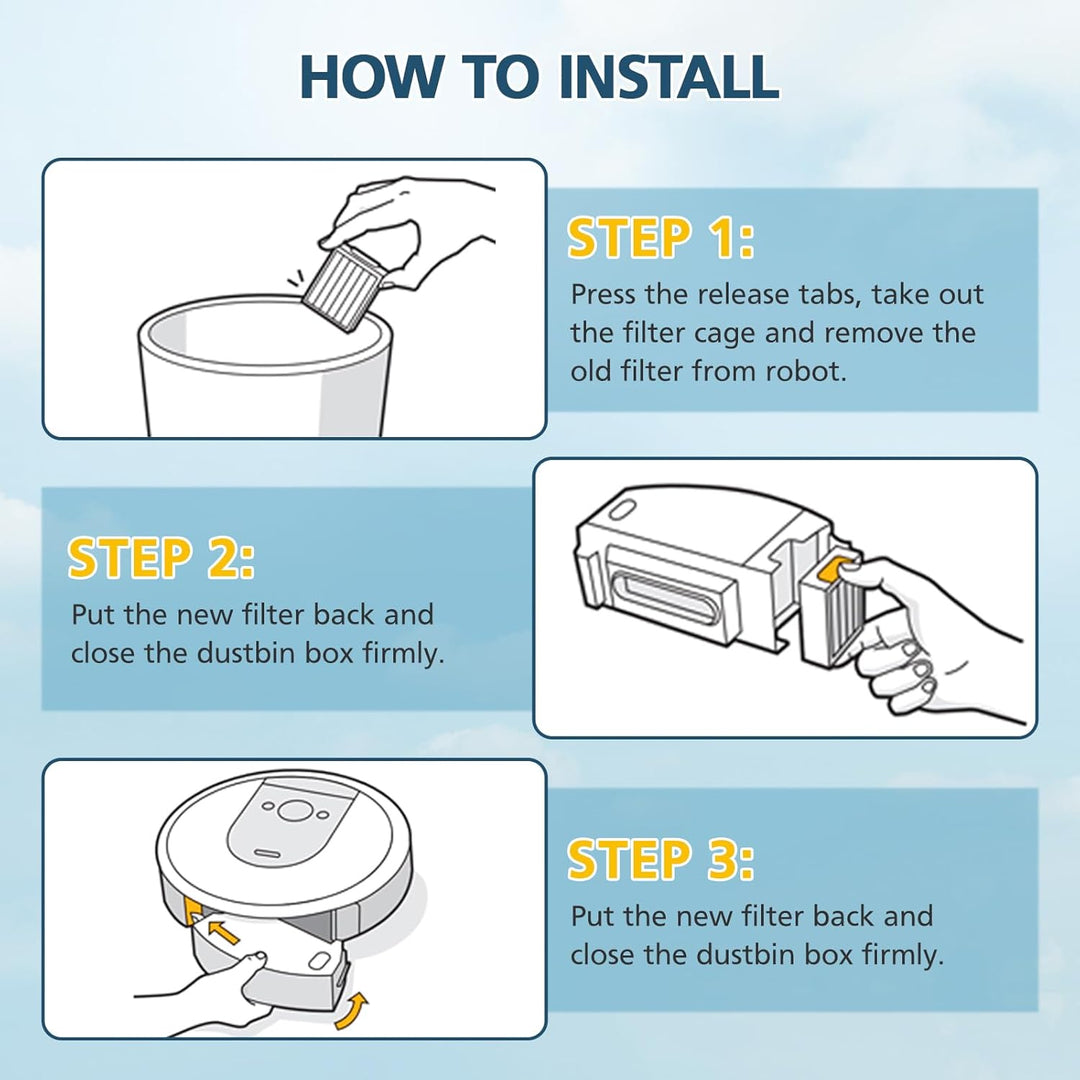 HOW TO INSTALL

STEP 1:
Press the release tabs, take out the filter cage and remove the old filter from robot.

STEP 2:
Put the new filter back and close the dustbin box firmly.

STEP 3:
Put the new filter back and close the dustbin box firmly.