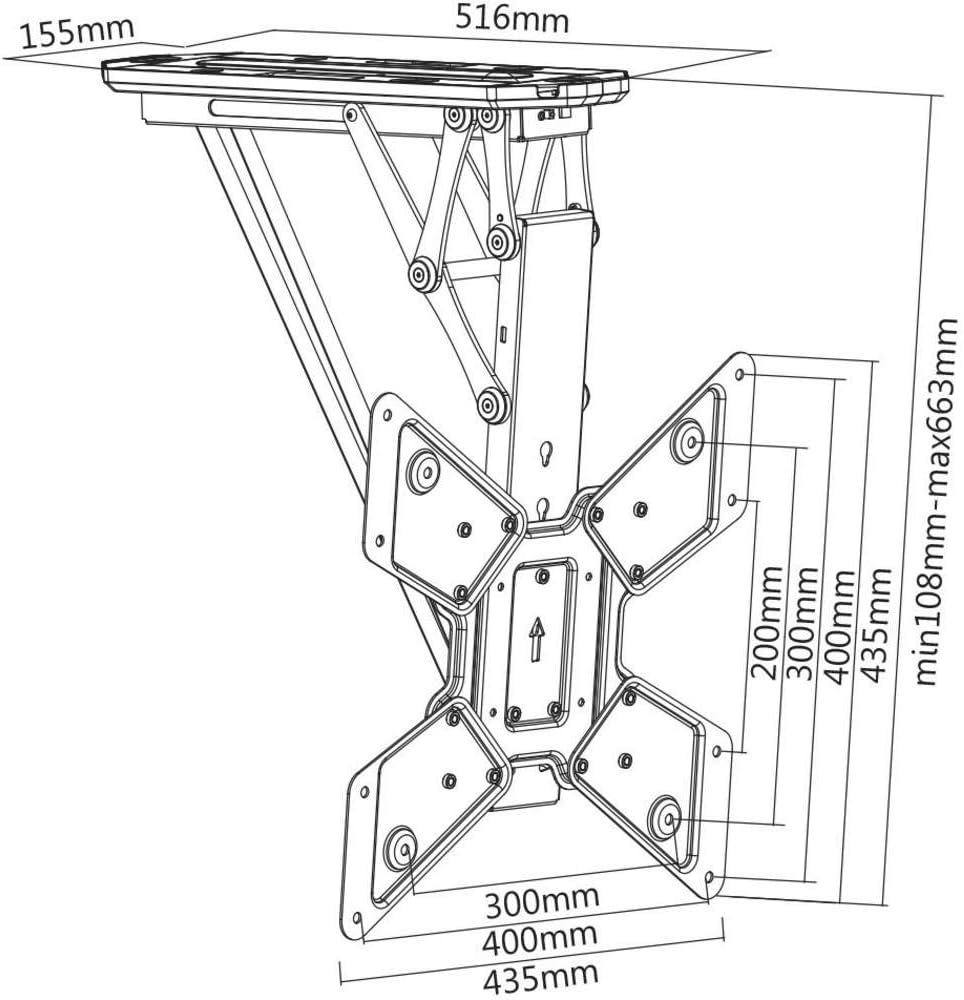 155mm
516mm
min108mm-max663mm
200mm
300mm
400mm
435mm
300mm
400mm
435mm