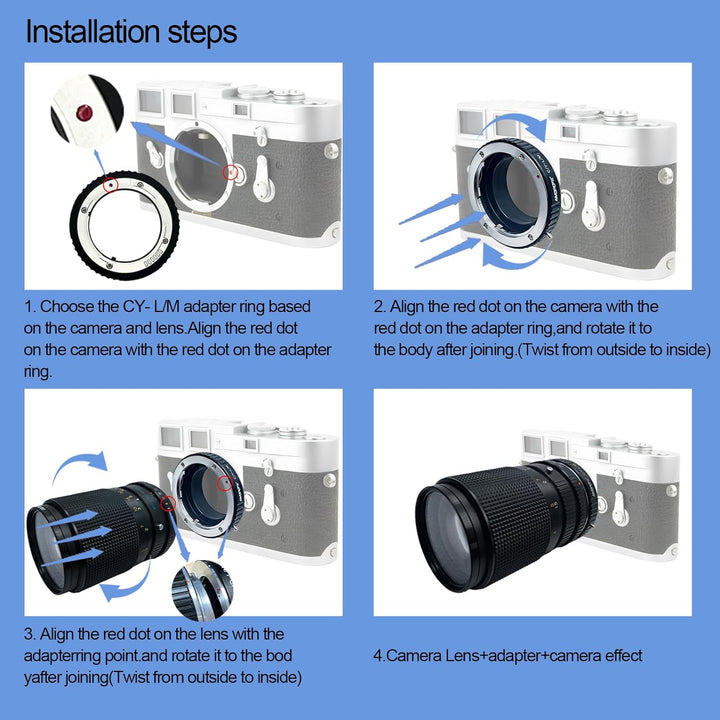 Installation steps

1. Choose the CY- L/M adapter ring based on the camera and lens.Align the red dot on the camera with the red dot on the adapter ring.

2. Align the red dot on the camera with the red dot on the adapter ring,and rotate it to the body after joining.(Twist from outside to inside)

3. Align the red dot on the lens with the adapterring point.and rotate it to the bod yafter joining(Twist from outside to inside)

4.Camera Lens+adapter+camera effect