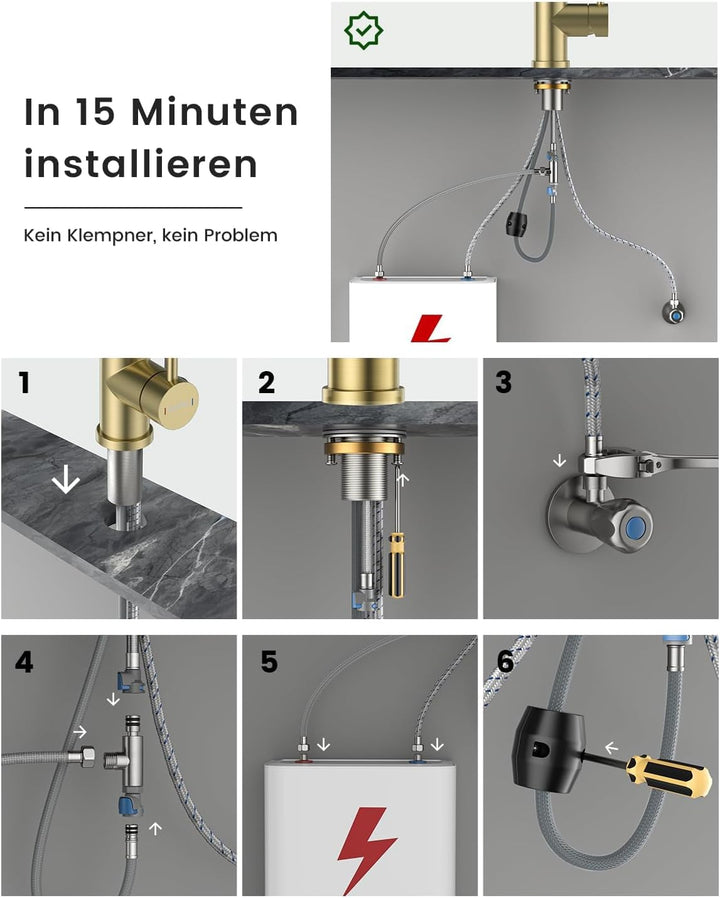 In 15 Minuten installieren

Kein Klempner, kein Problem

1

2

3

4

5

6