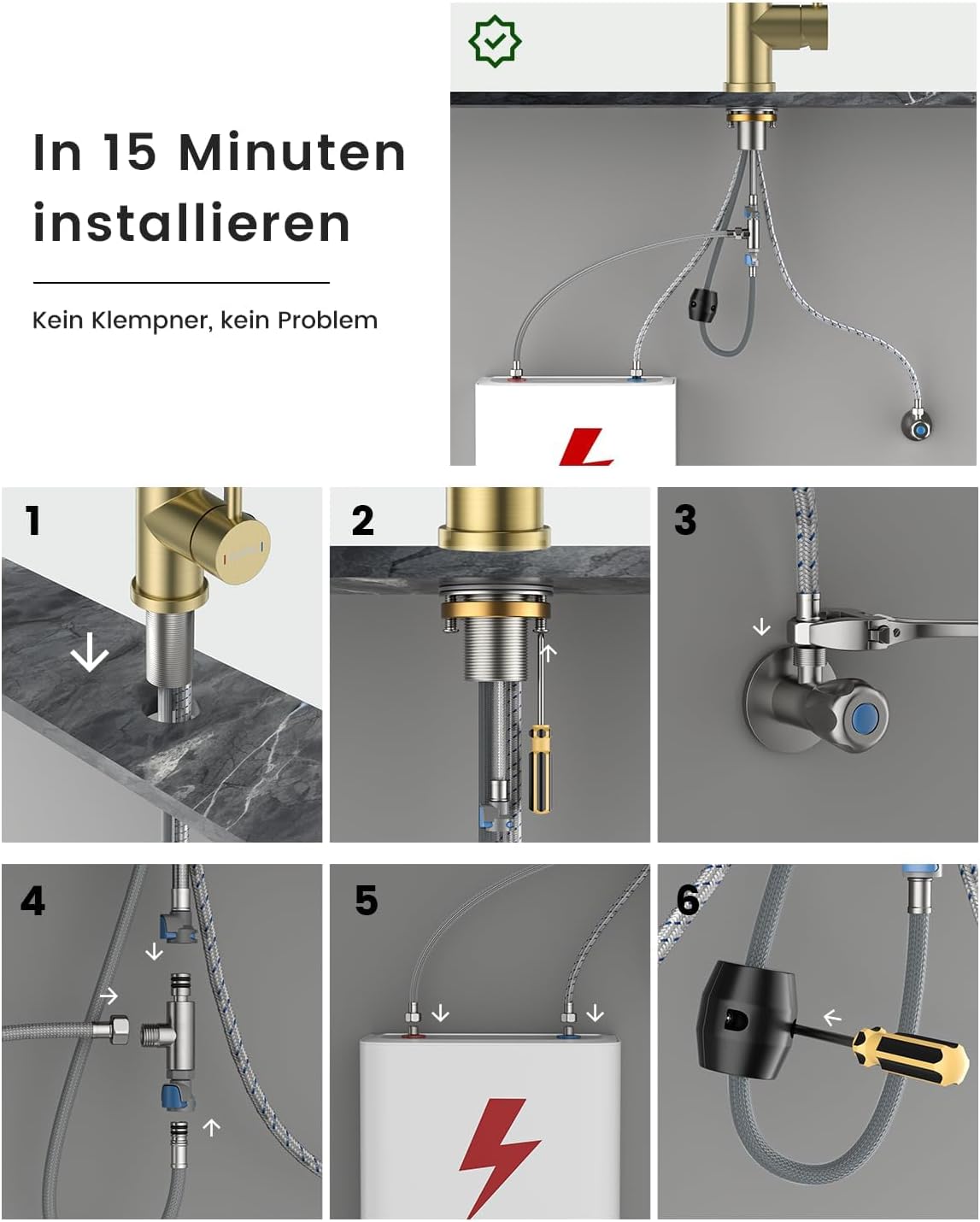 In 15 Minuten installieren

Kein Klempner, kein Problem

1

2

3

4

5

6