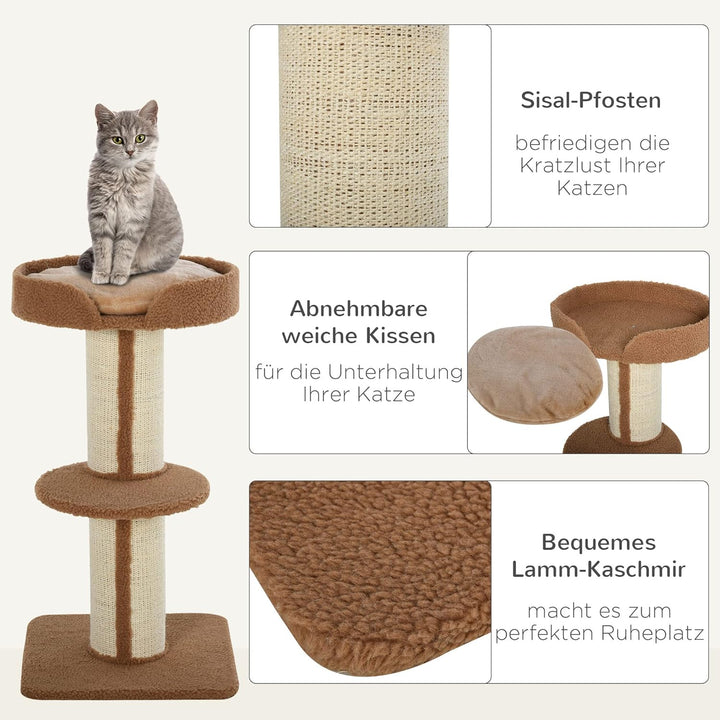 Sisal-Pfosten

befriedigen die Kratzlust Ihrer Katzen

Abnehmbare weiche Kissen

für die Unterhaltung Ihrer Katze

Bequemes Lamm-Kaschmir

macht es zum perfekten Ruheplatz