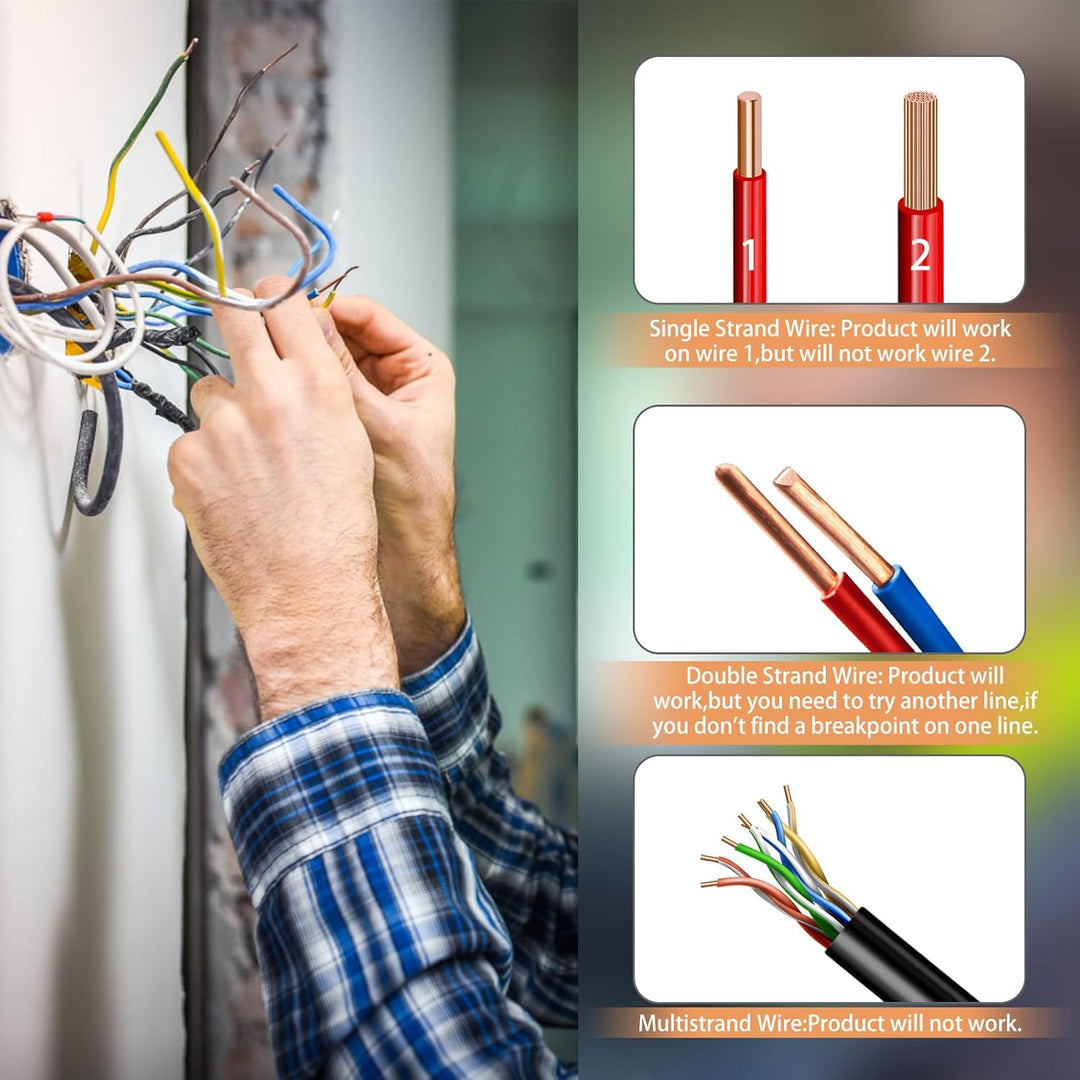 1
2

Single Strand Wire: Product will work on wire 1,but will not work wire 2.

Double Strand Wire: Product will work,but you need to try another line,if you don't find a breakpoint on one line.

Multistrand Wire:Product will not work.