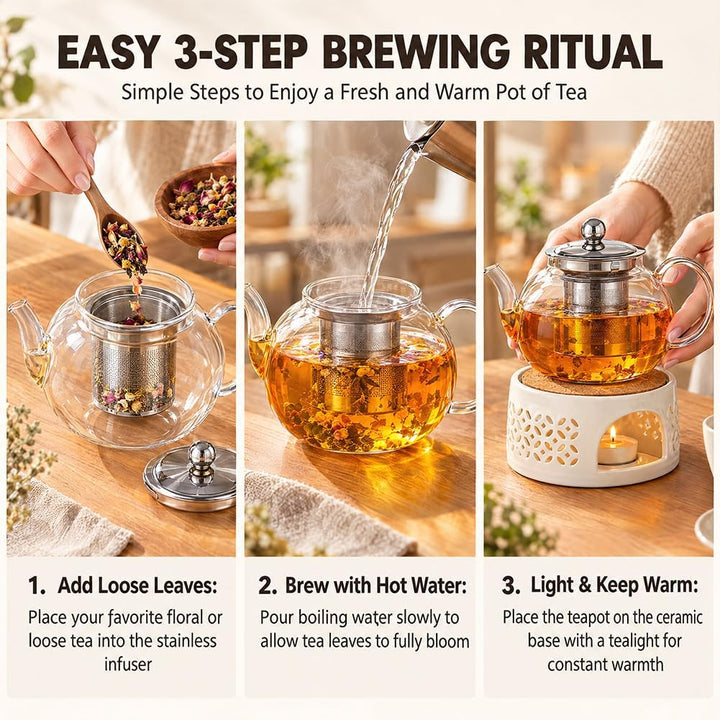 EASY 3-STEP BREWING RITUAL

Simple Steps to Enjoy a Fresh and Warm Pot of Tea

1. Add Loose Leaves:

Place your favorite floral or loose tea into the stainless infuser

2. Brew with Hot Water:

Pour boiling water slowly to allow tea leaves to fully bloom

3. Light & Keep Warm:

Place the teapot on the ceramic base with a tealight for constant warmth