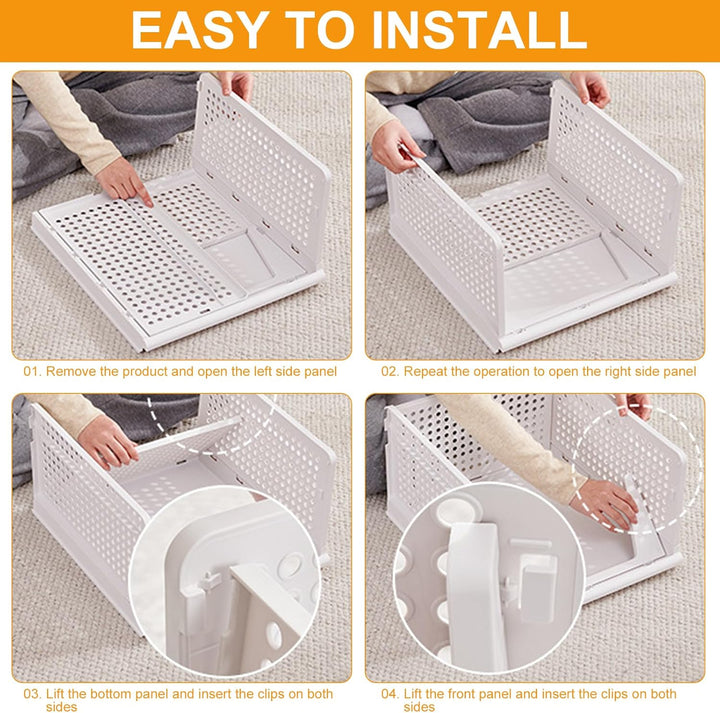 EASY TO INSTALL

01. Remove the product and open the left side panel

02. Repeat the operation to open the right side panel

03. Lift the bottom panel and insert the clips on both sides

04. Lift the front panel and insert the clips on both sides