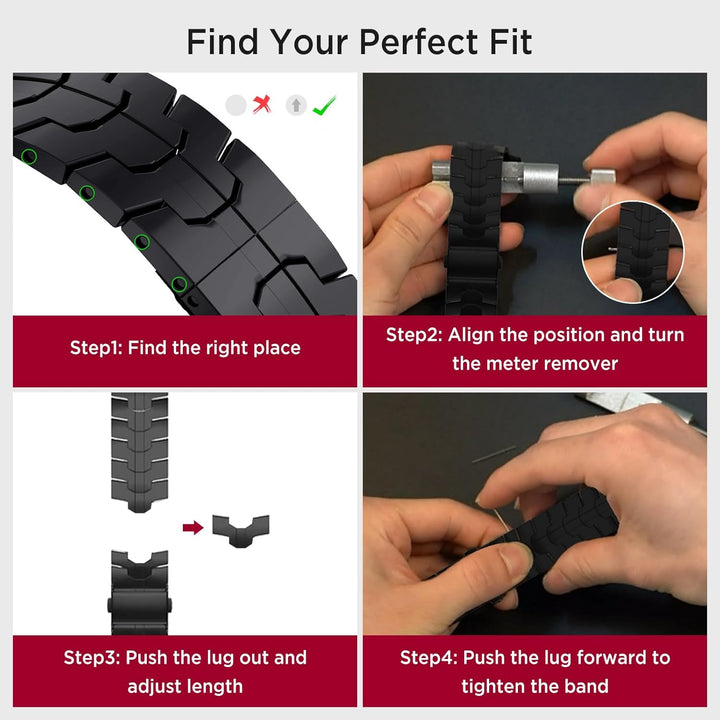 Find Your Perfect Fit

Step1: Find the right place

Step2: Align the position and turn the meter remover

Step3: Push the lug out and adjust length

Step4: Push the lug forward to tighten the band