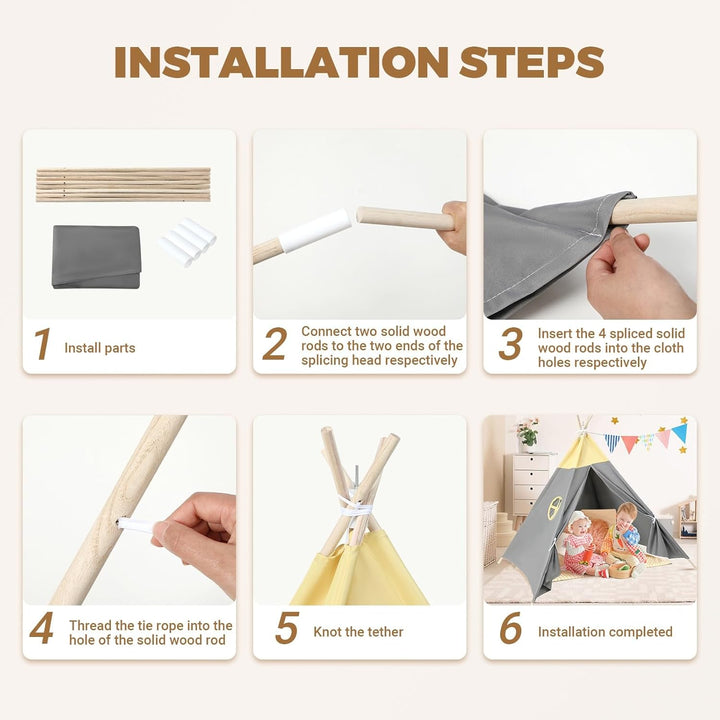 INSTALLATION STEPS

1 Install parts

2 Connect two solid wood rods to the two ends of the splicing head respectively

3 Insert the 4 spliced solid wood rods into the cloth holes respectively

4 Thread the tie rope into the hole of the solid wood rod

5 Knot the tether

6 Installation completed