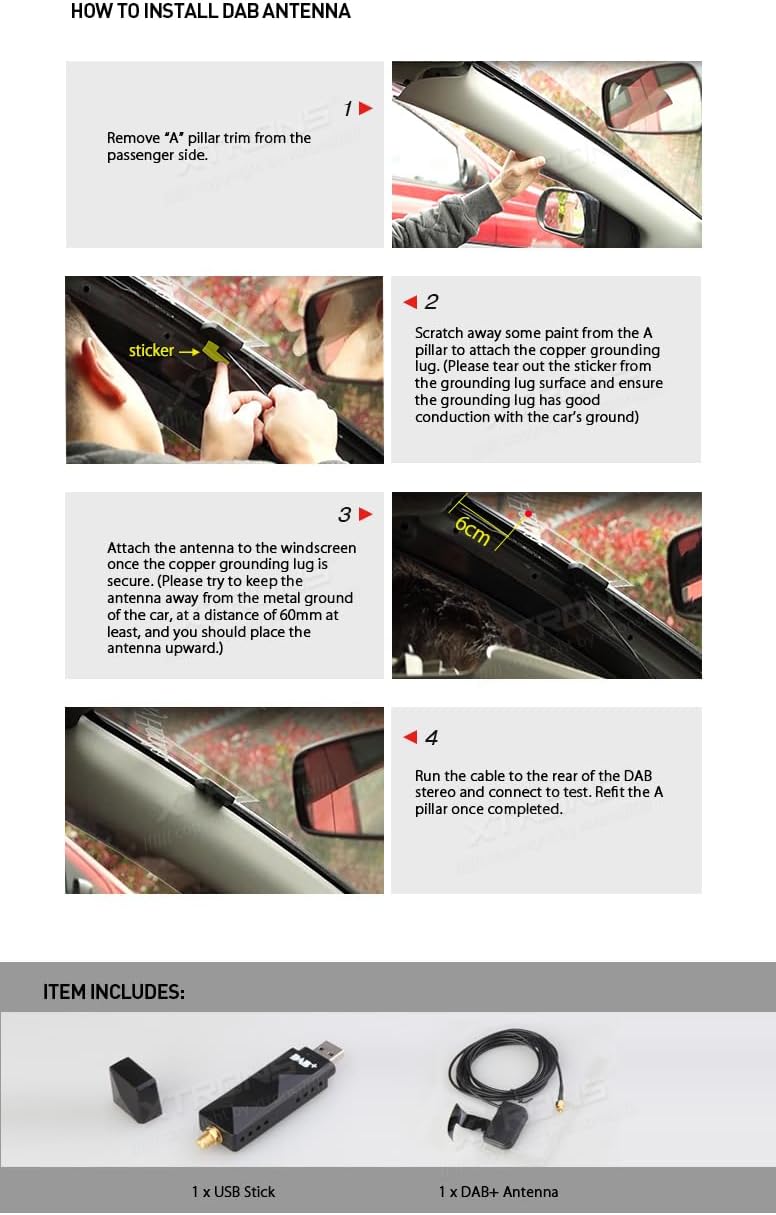 HOW TO INSTALL DAB ANTENNA

1

Remove "A" pillar trim from the passenger side.

sticker

2

Scratch away some paint from the A pillar to attach the copper grounding lug. (Please tear out the sticker from the grounding lug surface and ensure the grounding lug has good conduction with the car's ground)

3

Attach the antenna to the windscreen once the copper grounding lug is secure. (Please try to keep the antenna away from the metal ground of the car, at a distance of 60mm at least, and you should place the antenna upward.)

6cm

4

Run the cable to the rear of the DAB stereo and connect to test. Refit the A pillar once completed.

ITEM INCLUDES:

DAB+

1 x USB Stick

1 x DAB+ Antenna