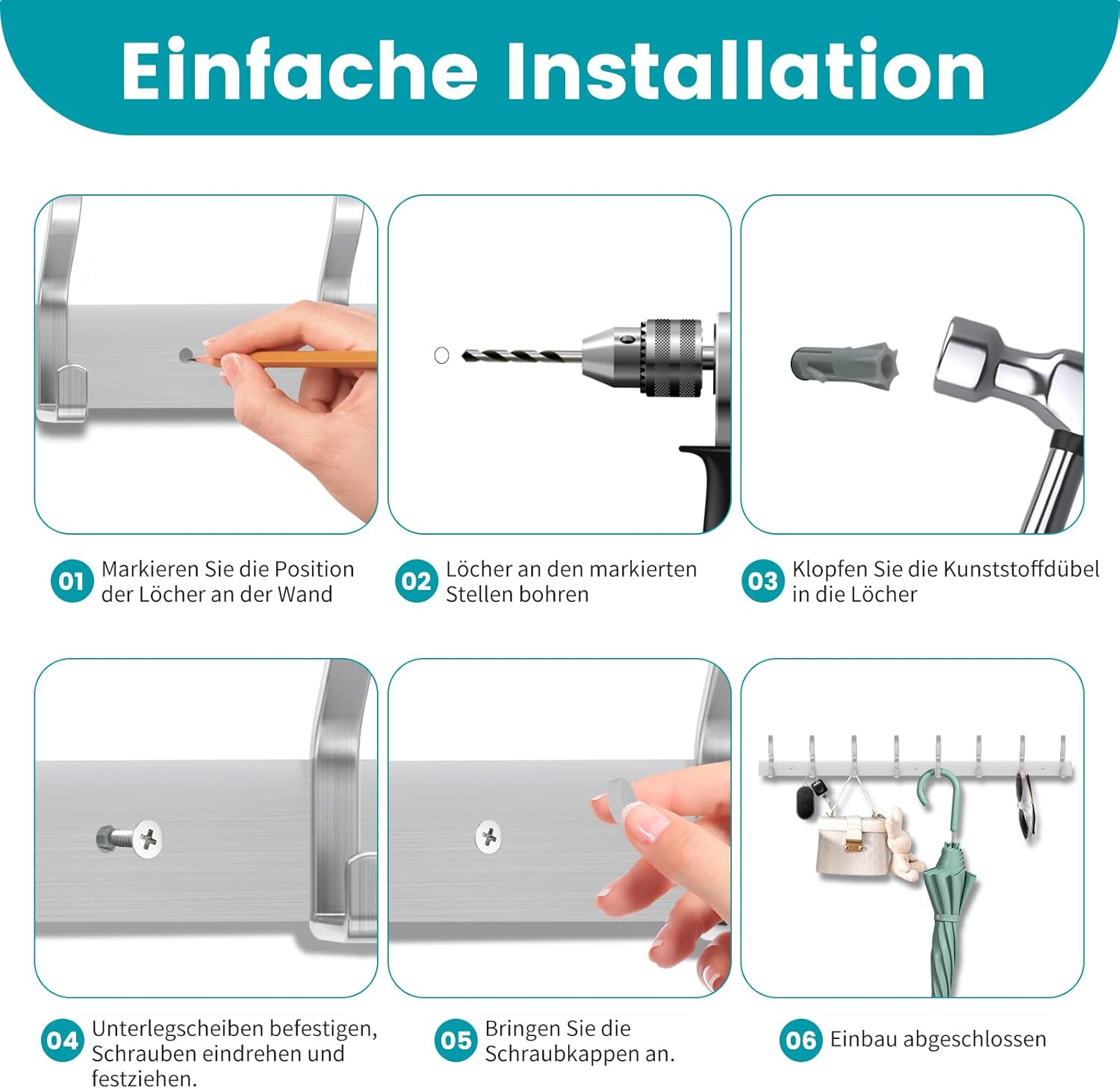 Einfache Installation

01 Markieren Sie die Position der Löcher an der Wand

02 Löcher an den markierten Stellen bohren

03 Klopfen Sie die Kunststoffdübel in die Löcher

04 Unterlegscheiben befestigen, Schrauben eindrehen und festziehen.

05 Bringen Sie die Schraubkappen an.

06 Einbau abgeschlossen