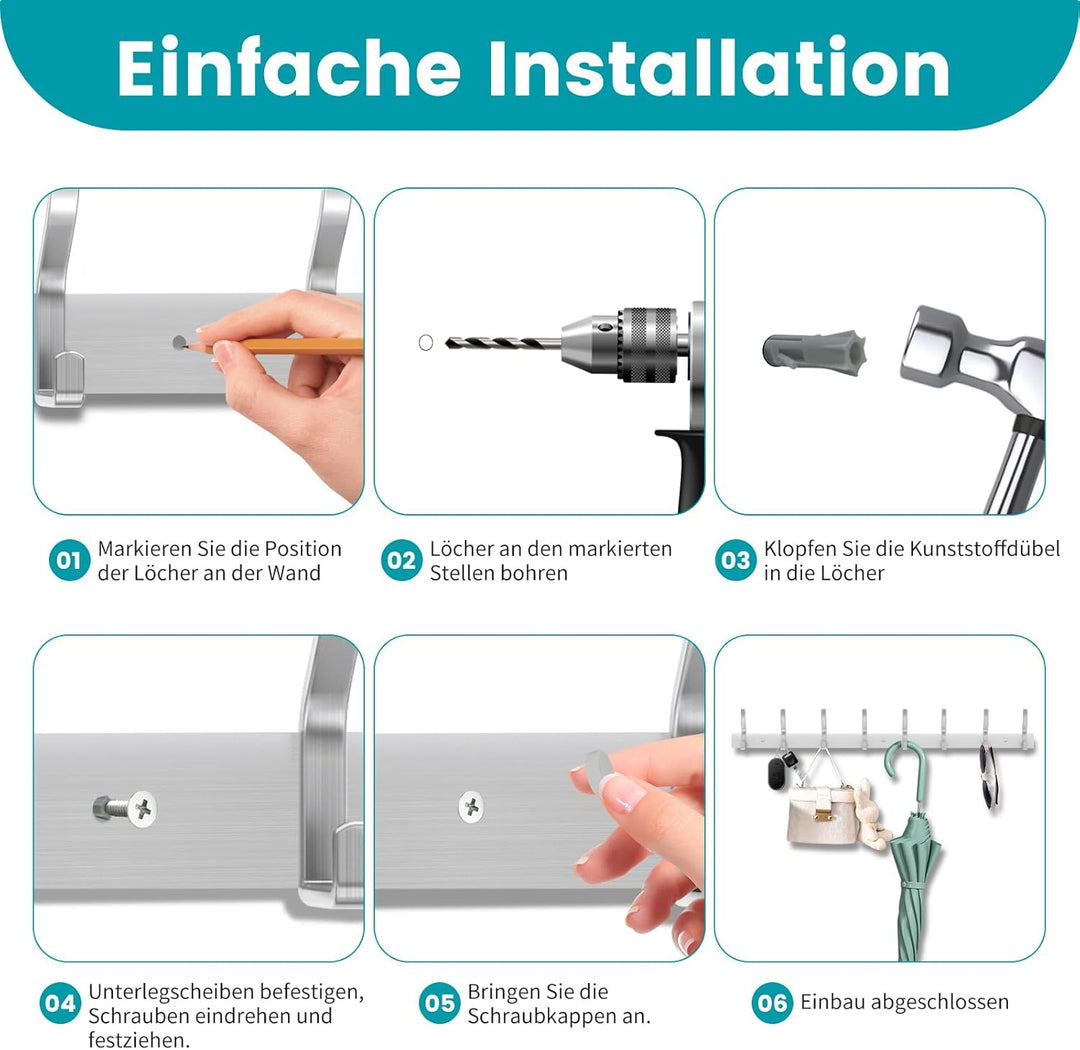 Einfache Installation

01 Markieren Sie die Position der Löcher an der Wand

02 Löcher an den markierten Stellen bohren

03 Klopfen Sie die Kunststoffdübel in die Löcher

04 Unterlegscheiben befestigen, Schrauben eindrehen und festziehen.

05 Bringen Sie die Schraubkappen an.

06 Einbau abgeschlossen