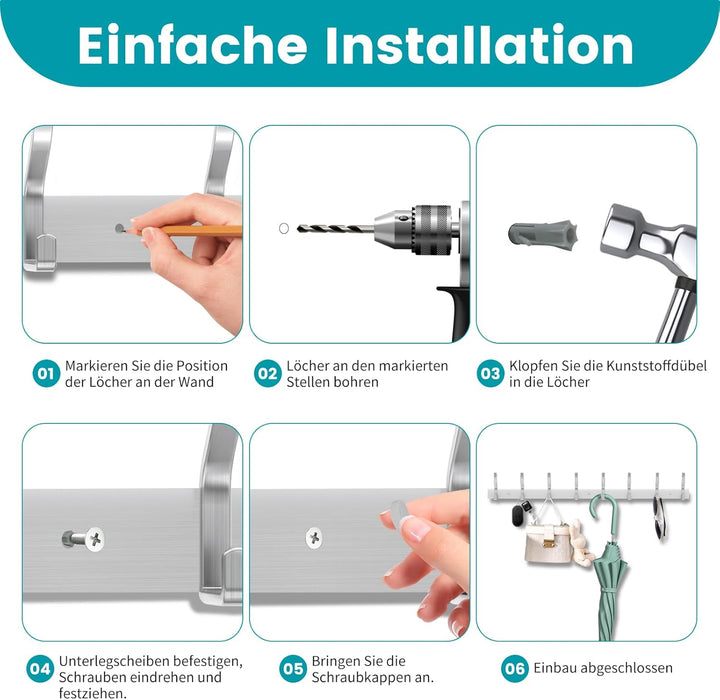 Einfache Installation

01 Markieren Sie die Position der Löcher an der Wand

02 Löcher an den markierten Stellen bohren

03 Klopfen Sie die Kunststoffdübel in die Löcher

04 Unterlegscheiben befestigen, Schrauben eindrehen und festziehen.

05 Bringen Sie die Schraubkappen an.

06 Einbau abgeschlossen