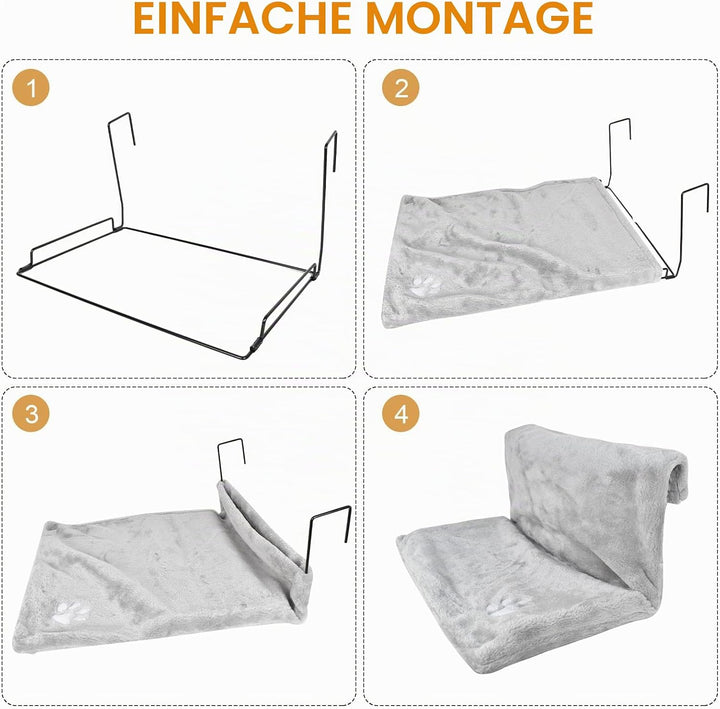 EINFACHE MONTAGE

1

2

3

4