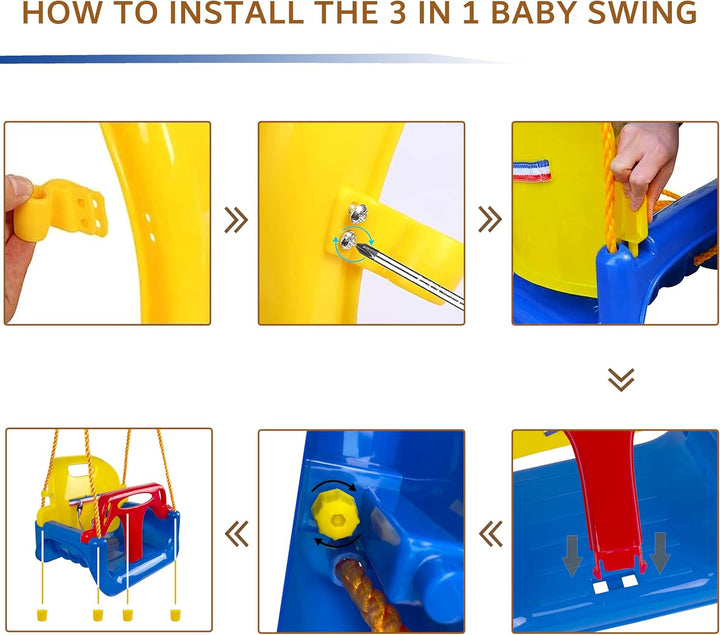 HOW TO INSTALL THE 3 IN 1 BABY SWING