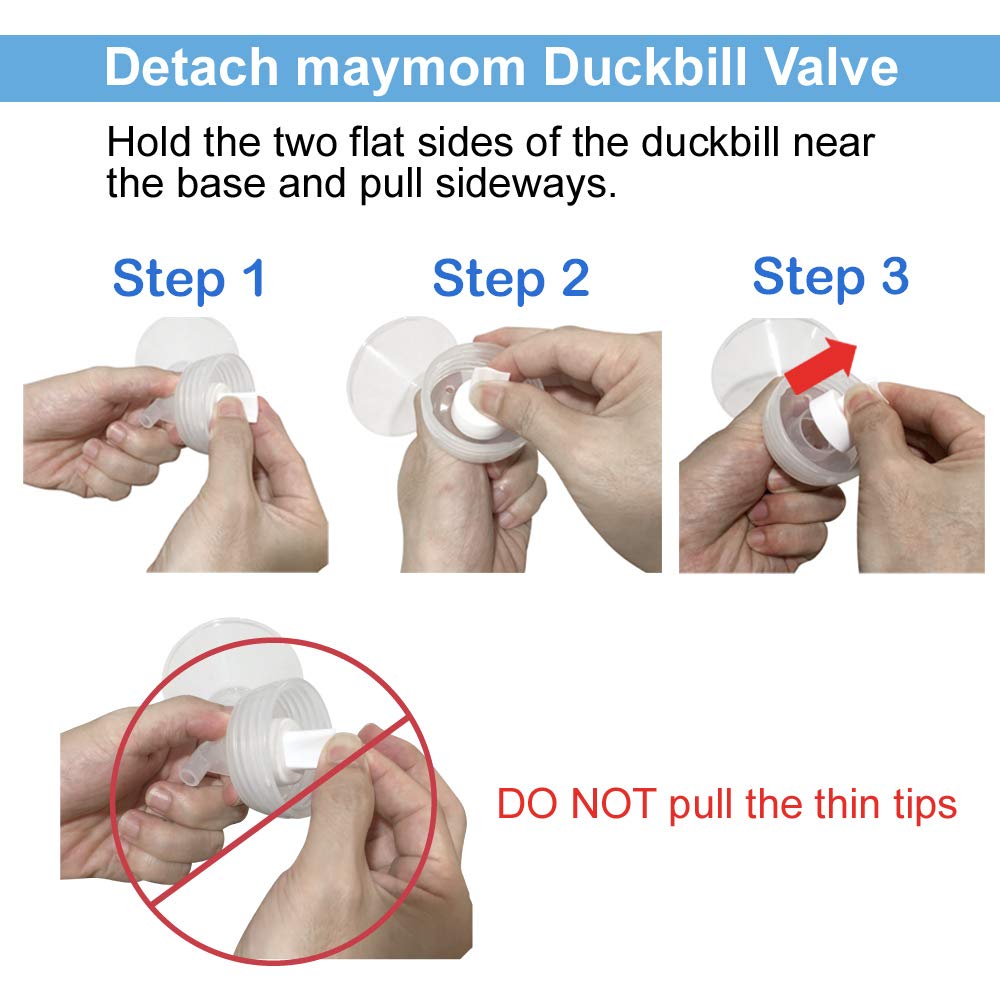 Detach maymom Duckbill Valve

Hold the two flat sides of the duckbill near the base and pull sideways.

Step 1

Step 2

Step 3

DO NOT pull the thin tips