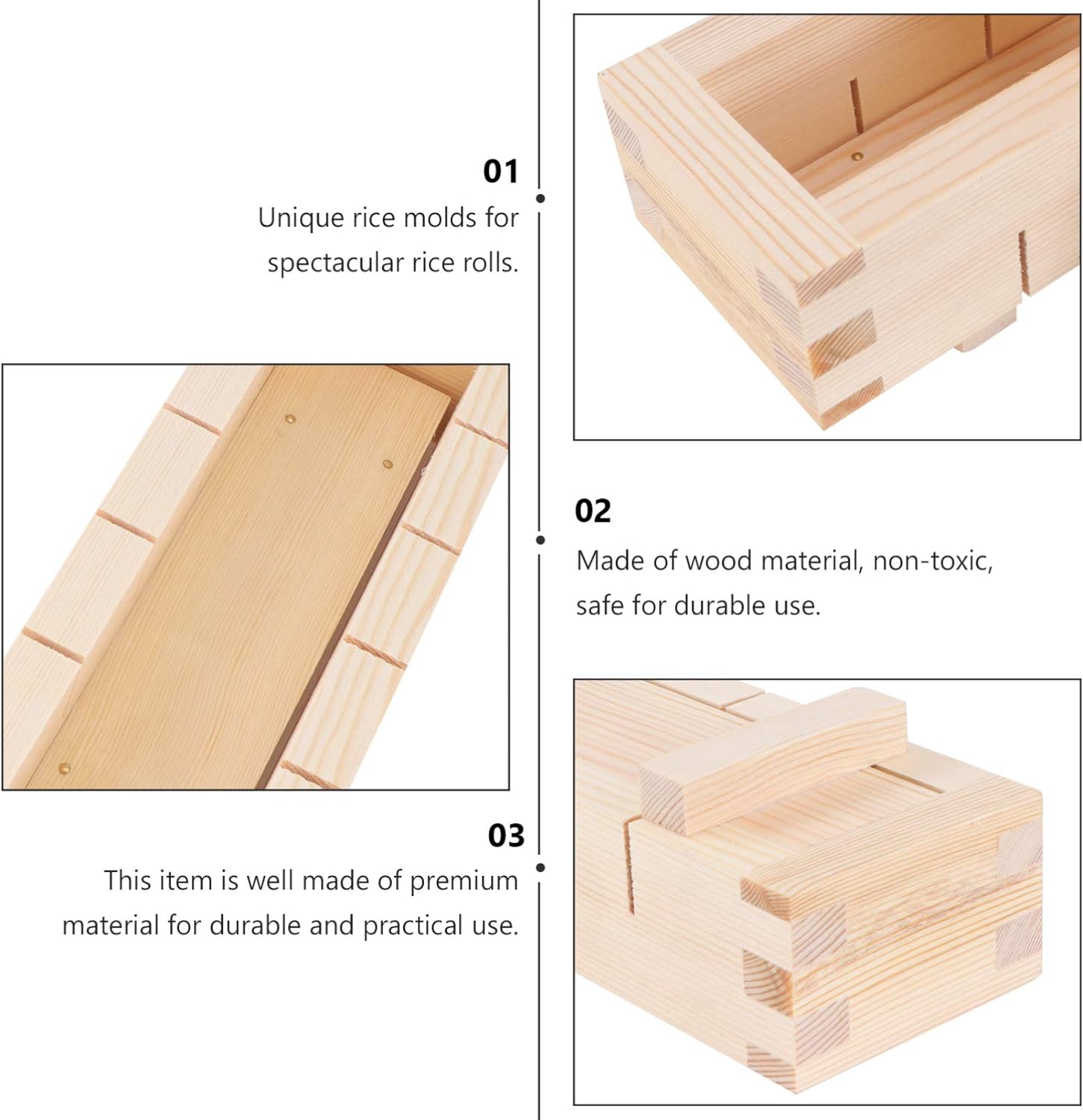 01
Unique rice molds for spectacular rice rolls.

02
Made of wood material, non-toxic, safe for durable use.

03
This item is well made of premium material for durable and practical use.