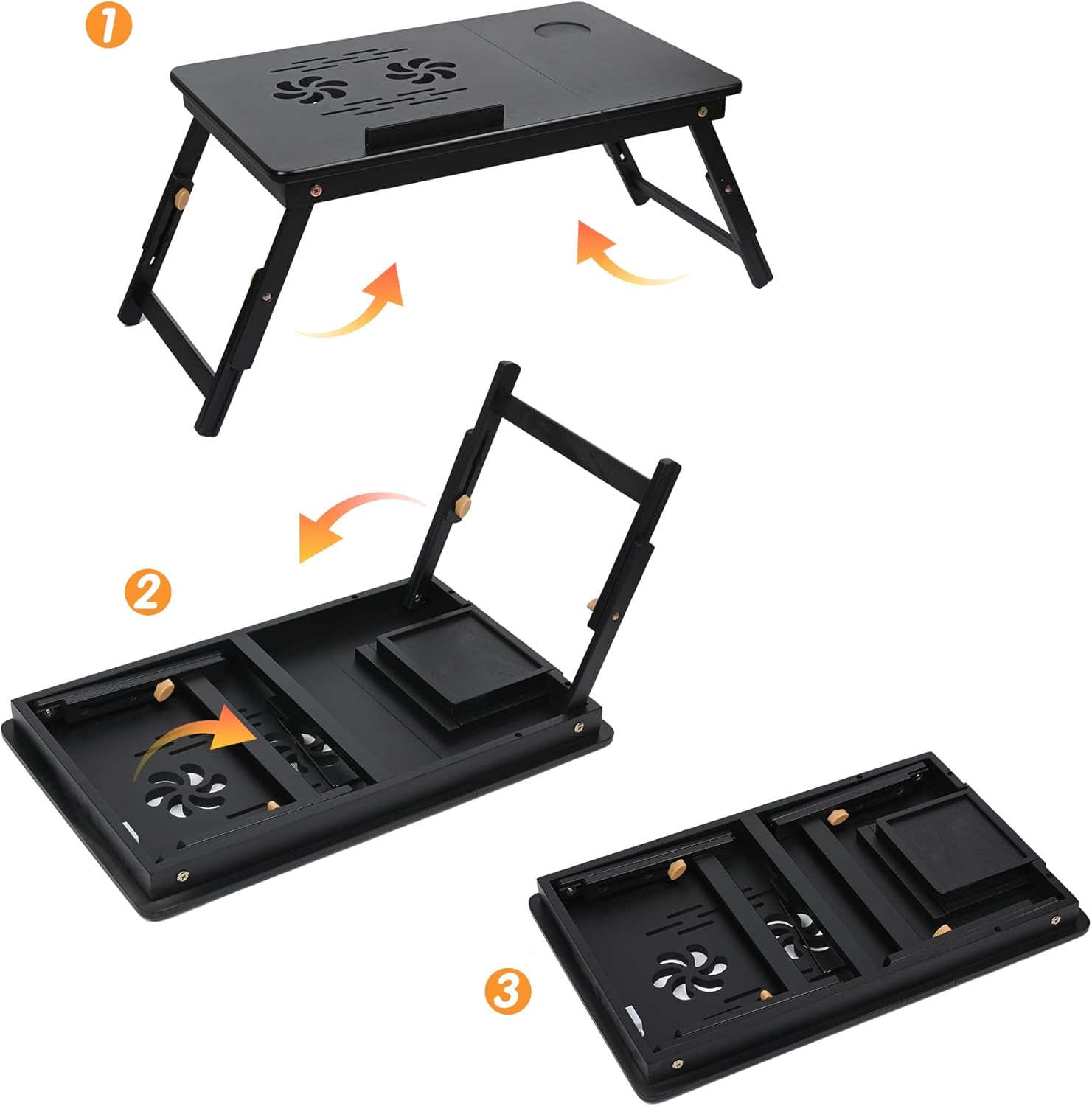 1

2

3