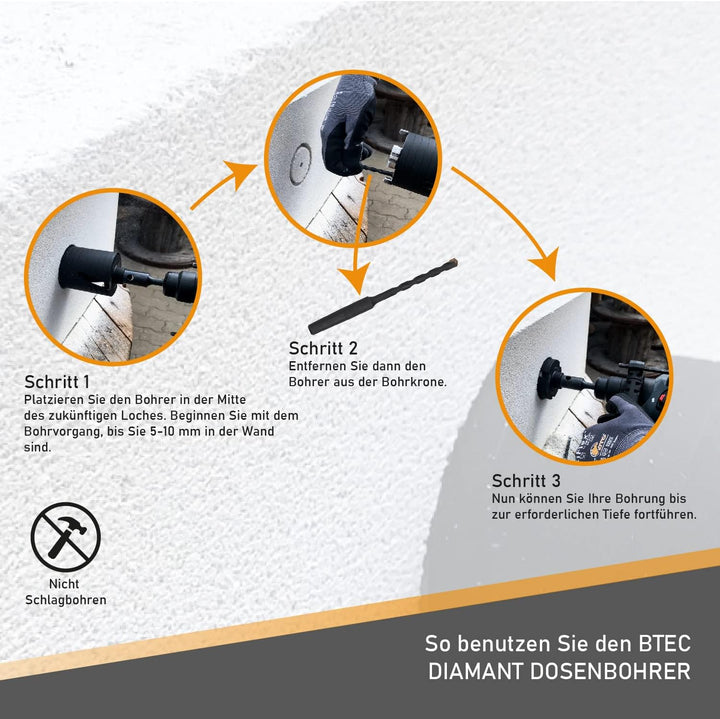 Schritt 1
Platzieren Sie den Bohrer in der Mitte des zukünftigen Loches. Beginnen Sie mit dem Bohrvorgang, bis Sie 5-10 mm in der Wand sind.

Schritt 2
Entfernen Sie dann den Bohrer aus der Bohrkrone.

Schritt 3
Nun können Sie Ihre Bohrung bis zur erforderlichen Tiefe fortführen.

Nicht Schlagbohren

So benutzen Sie den BTEC DIAMANT DOSENBOHRER