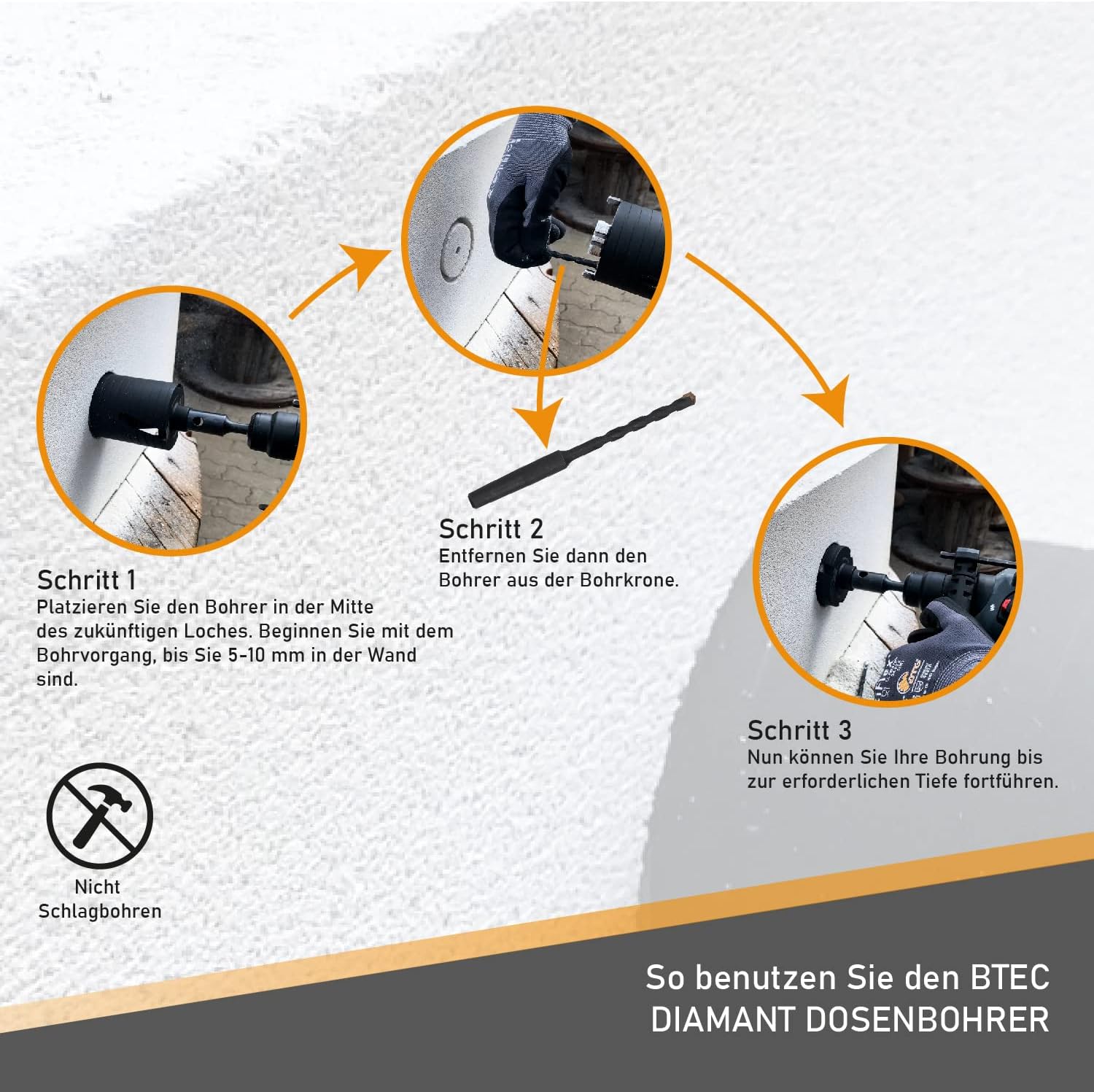 Schritt 1
Platzieren Sie den Bohrer in der Mitte des zukünftigen Loches. Beginnen Sie mit dem Bohrvorgang, bis Sie 5-10 mm in der Wand sind.

Schritt 2
Entfernen Sie dann den Bohrer aus der Bohrkrone.

Schritt 3
Nun können Sie Ihre Bohrung bis zur erforderlichen Tiefe fortführen.

Nicht Schlagbohren

So benutzen Sie den BTEC DIAMANT DOSENBOHRER