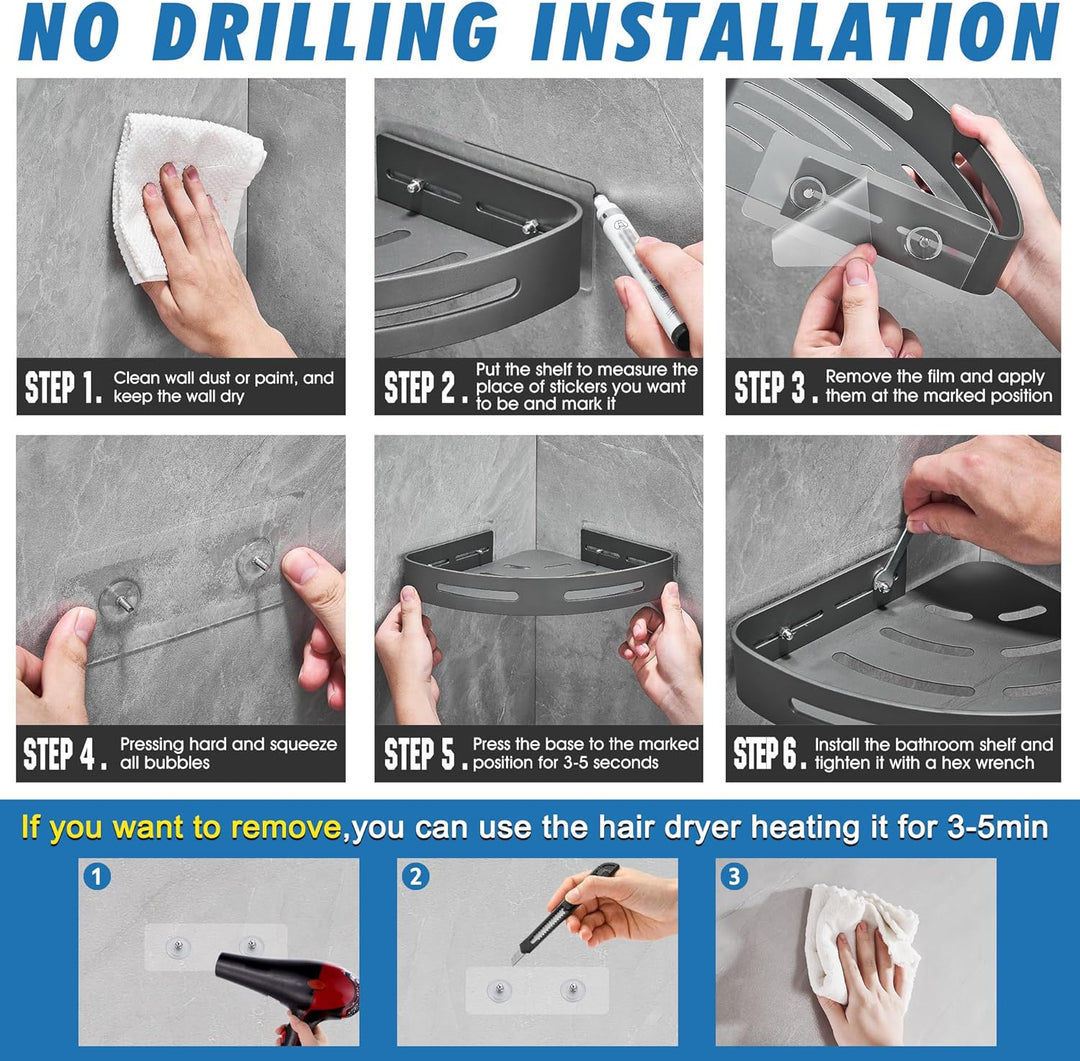 NO DRILLING INSTALLATION

STEP 1. Clean wall dust or paint, and keep the wall dry

STEP 2. Put the shelf to measure the place of stickers you want to be and mark it

STEP 3. Remove the film and apply them at the marked position

STEP 4. Pressing hard and squeeze all bubbles

STEP 5. Press the base to the marked position for 3-5 seconds

STEP 6. Install the bathroom shelf and tighten it with a hex wrench

If you want to remove,you can use the hair dryer heating it for 3-5min

1

2

3