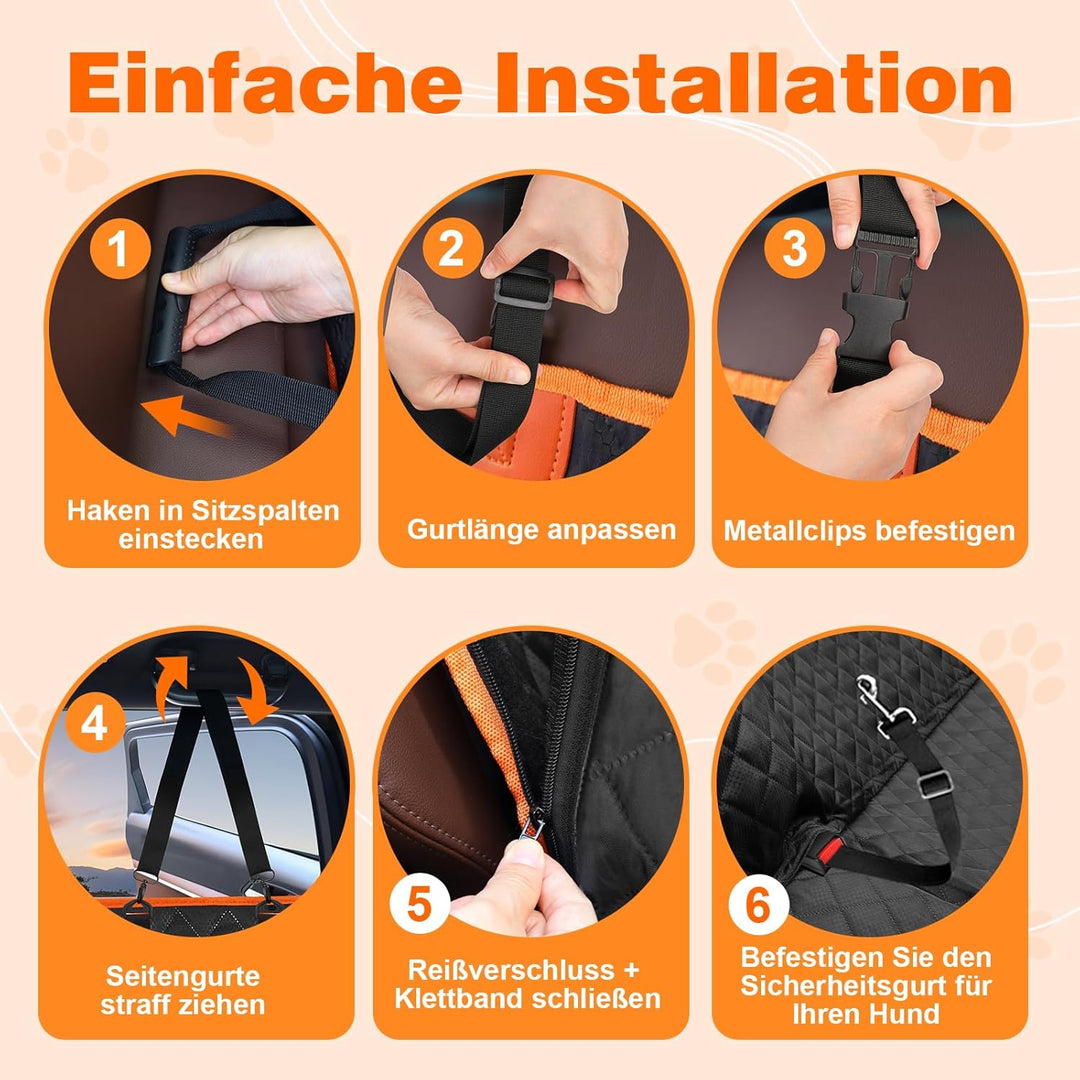 Einfache Installation

1
Haken in Sitzspalten einstecken

2
Gurtlänge anpassen

3
Metallclips befestigen

4
Seitengurte straff ziehen

5
Reißverschluss + Klettband schließen

6
Befestigen Sie den Sicherheitsgurt für Ihren Hund