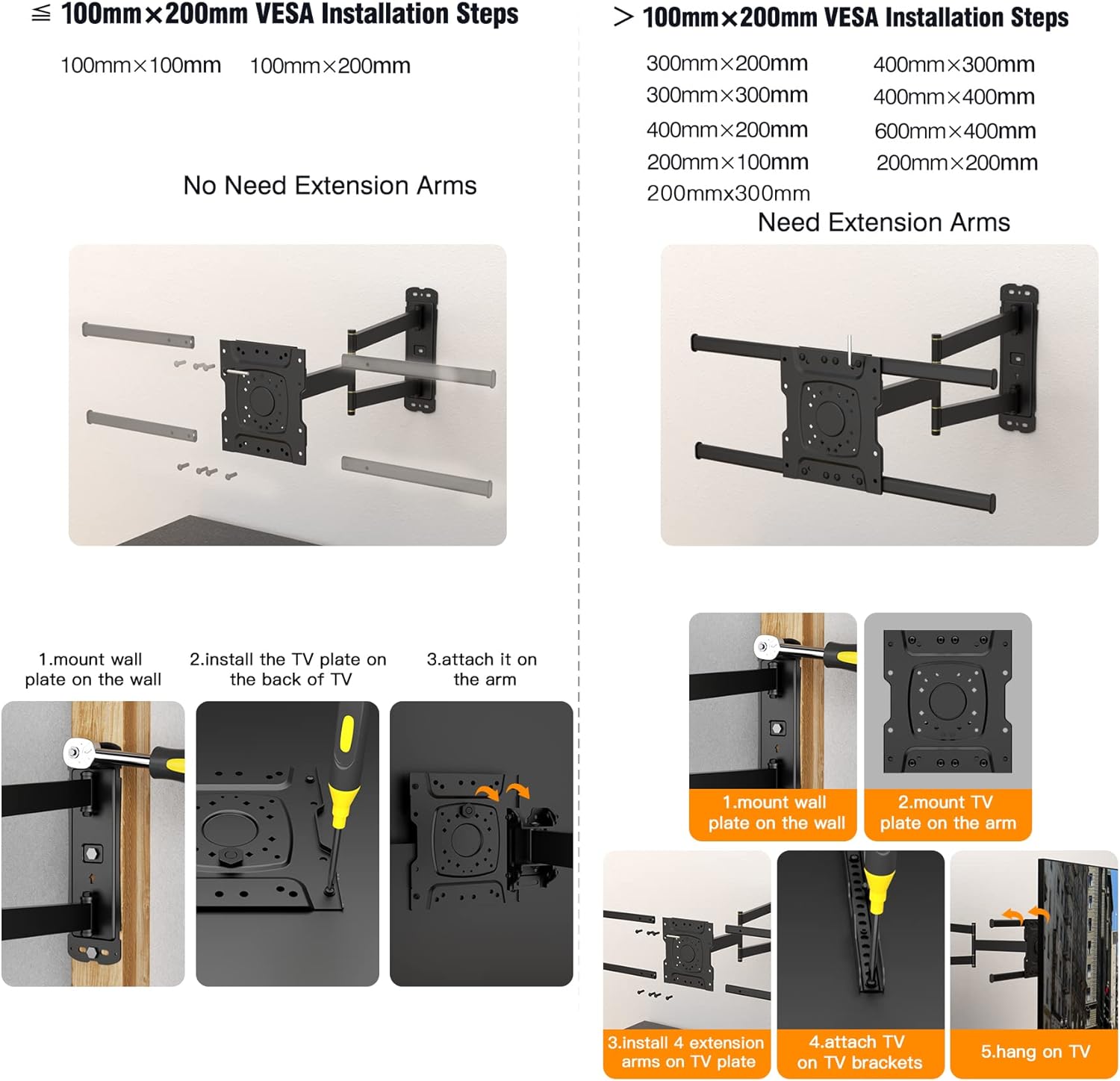 ≦ 100mm×200mm VESA Installation Steps

100mm×100mm 100mm×200mm

No Need Extension Arms

1.mount wall plate on the wall

2.install the TV plate on the back of TV

3.attach it on the arm

> 100mm×200mm VESA Installation Steps

300mm×200mm
300mm×300mm
400mm×200mm
200mm×100mm
200mmx300mm

400mm×300mm
400mm×400mm
600mm×400mm
200mm×200mm

Need Extension Arms

1.mount wall plate on the wall

2.mount TV plate on the arm

3.install 4 extension arms on TV plate

4.attach TV on TV brackets

5.hang on TV