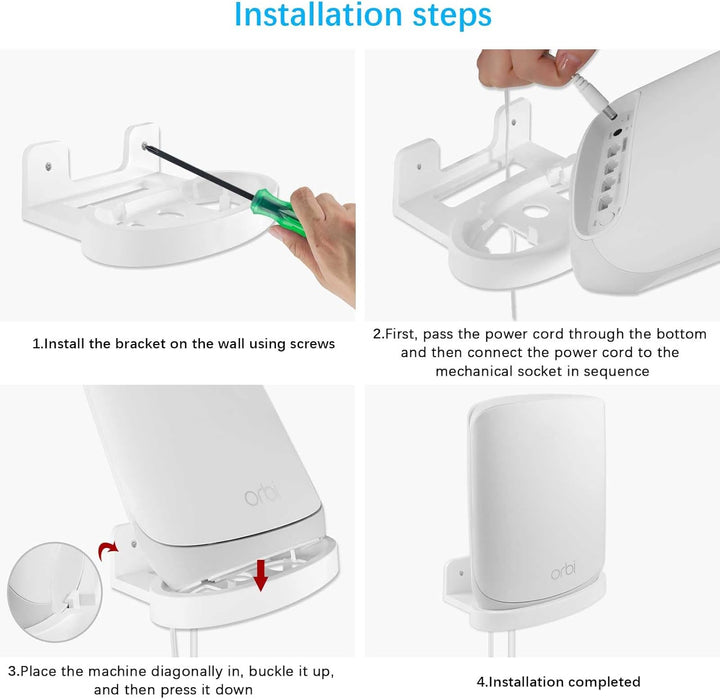 Installation steps

1.Install the bracket on the wall using screws

2.First, pass the power cord through the bottom and then connect the power cord to the mechanical socket in sequence

orbi

3.Place the machine diagonally in, buckle it up, and then press it down

orbi

4.Installation completed