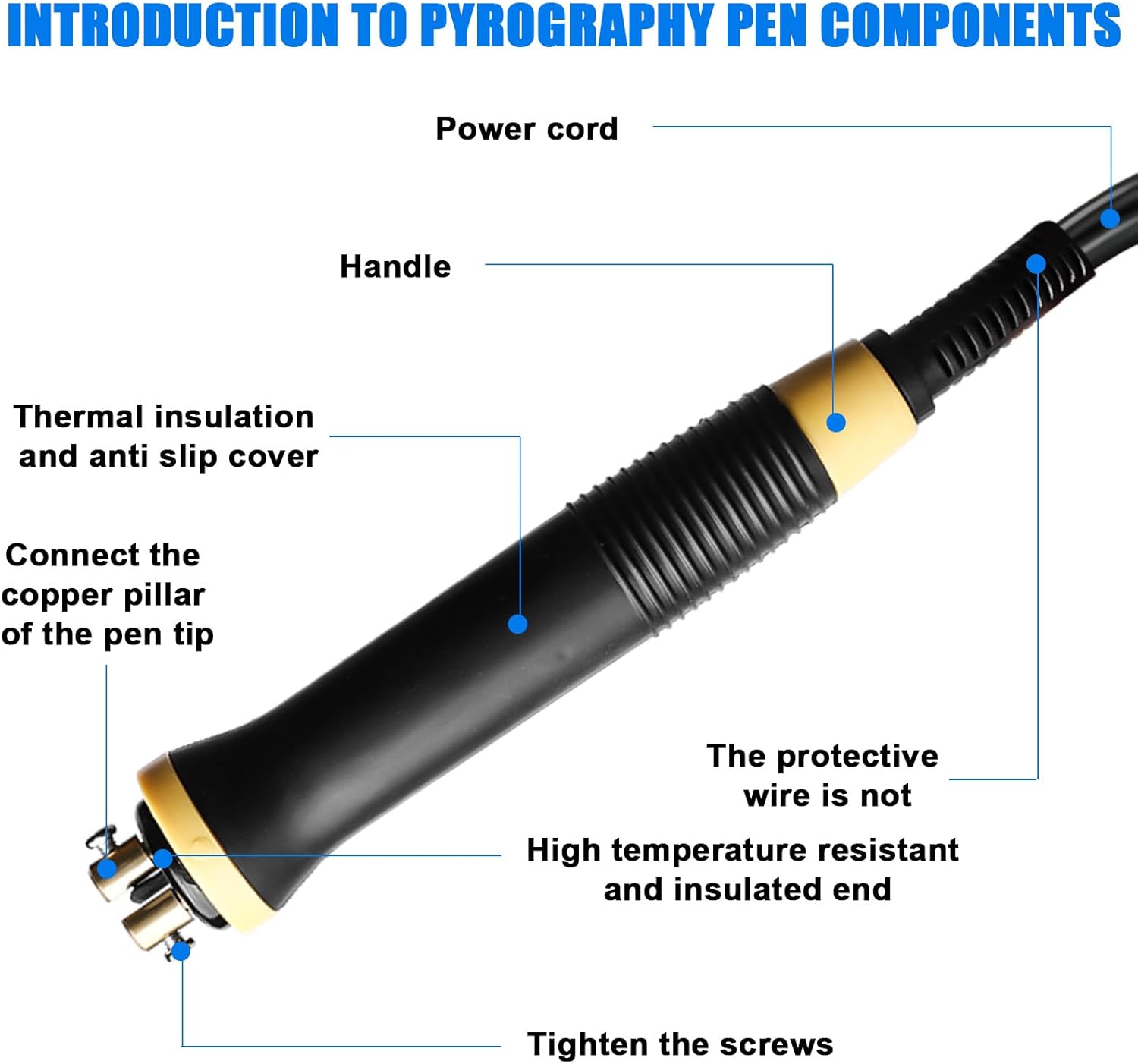 INTRODUCTION TO PYROGRAPHY PEN COMPONENTS

Power cord

Handle

Thermal insulation and anti slip cover

Connect the copper pillar of the pen tip

The protective wire is not

High temperature resistant and insulated end

Tighten the screws