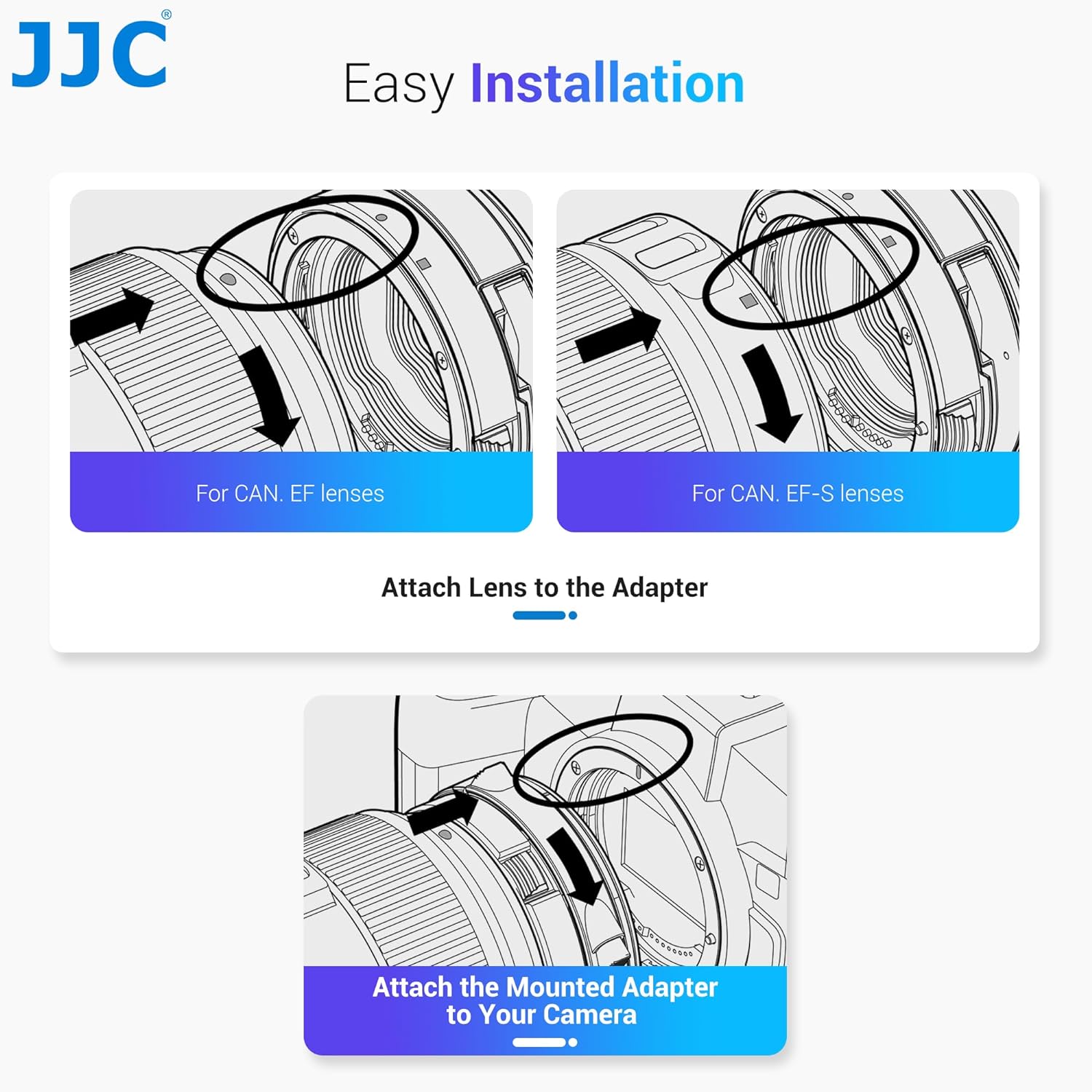 JJC®

Easy Installation

For CAN. EF lenses

For CAN. EF-S lenses

Attach Lens to the Adapter

Attach the Mounted Adapter to Your Camera