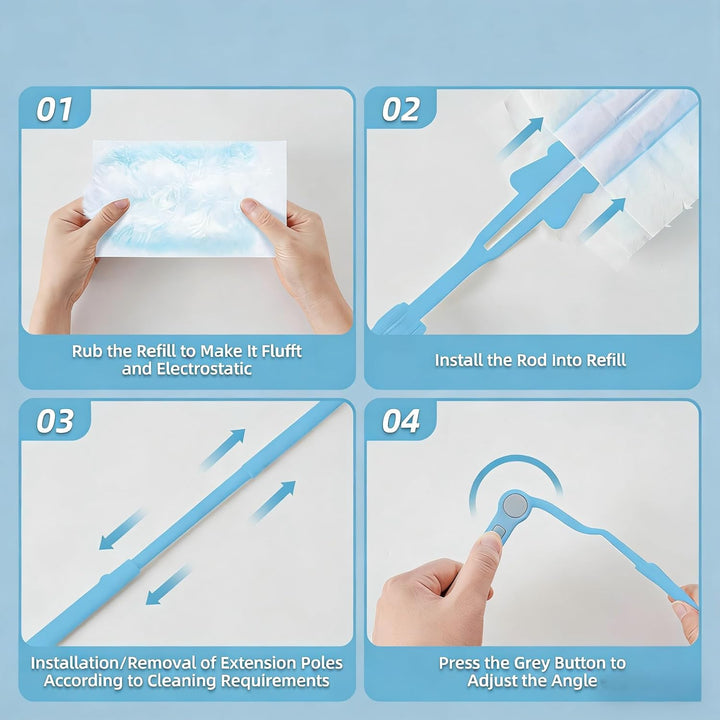 01

Rub the Refill to Make It Flufft and Electrostatic

02

Install the Rod Into Refill

03

Installation/Removal of Extension Poles According to Cleaning Requirements

04

Press the Grey Button to Adjust the Angle