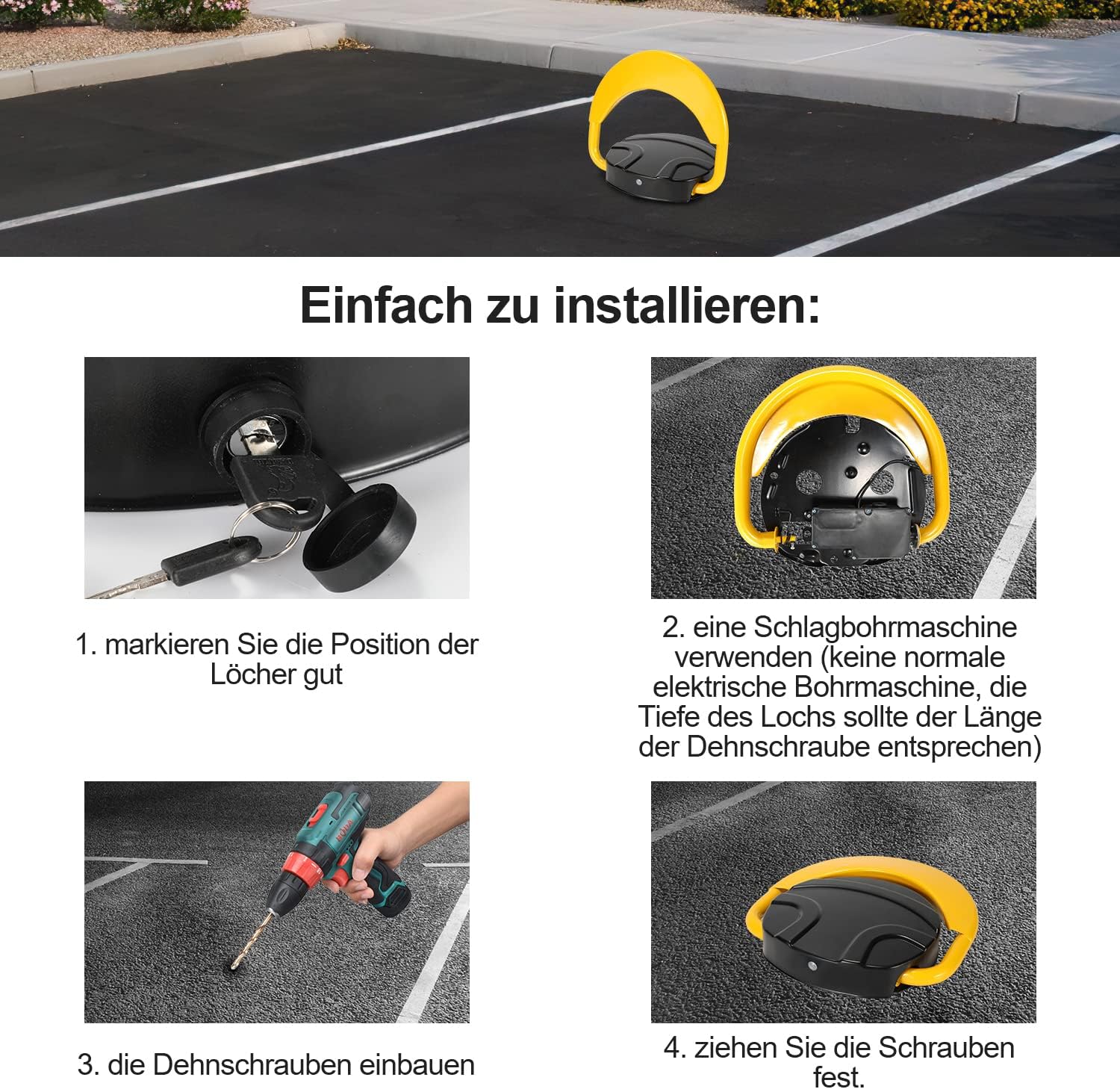 Einfach zu installieren:

1. markieren Sie die Position der Löcher gut

2. eine Schlagbohrmaschine verwenden (keine normale elektrische Bohrmaschine, die Tiefe des Lochs sollte der Länge der Dehnschraube entsprechen)

3. die Dehnschrauben einbauen

4. ziehen Sie die Schrauben fest.