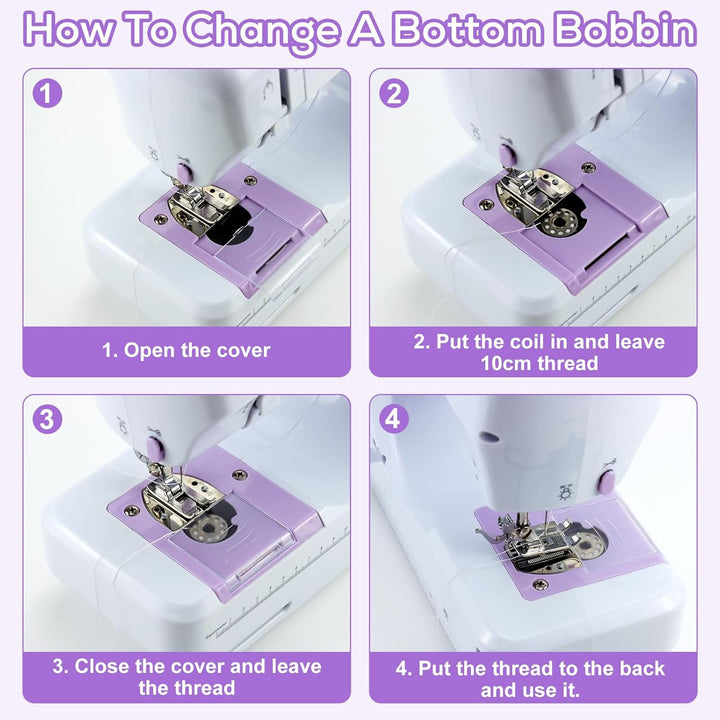 How To Change A Bottom Bobbin

1

1. Open the cover

2

2. Put the coil in and leave 10cm thread

3

3. Close the cover and leave the thread

4

4. Put the thread to the back and use it.