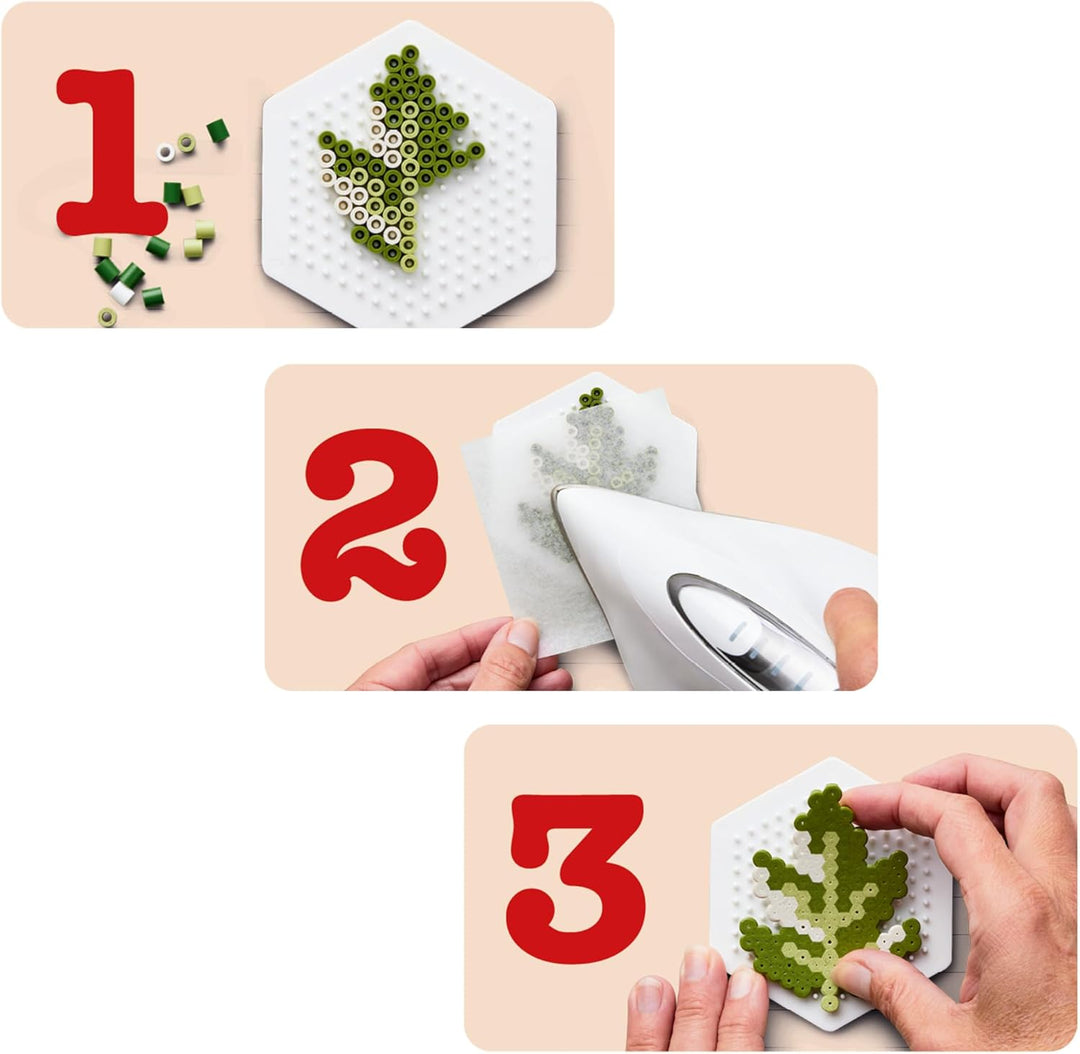 1

2

3