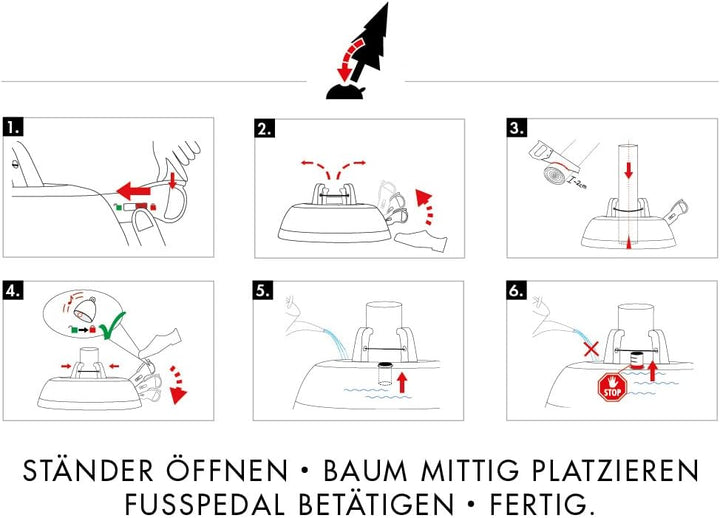 1.

2.

3.

1-2cm

4.

5.

6.

STOP

STÄNDER ÖFFNEN • BAUM MITTIG PLATZIEREN
FUSSPEDAL BETÄTIGEN • FERTIG.