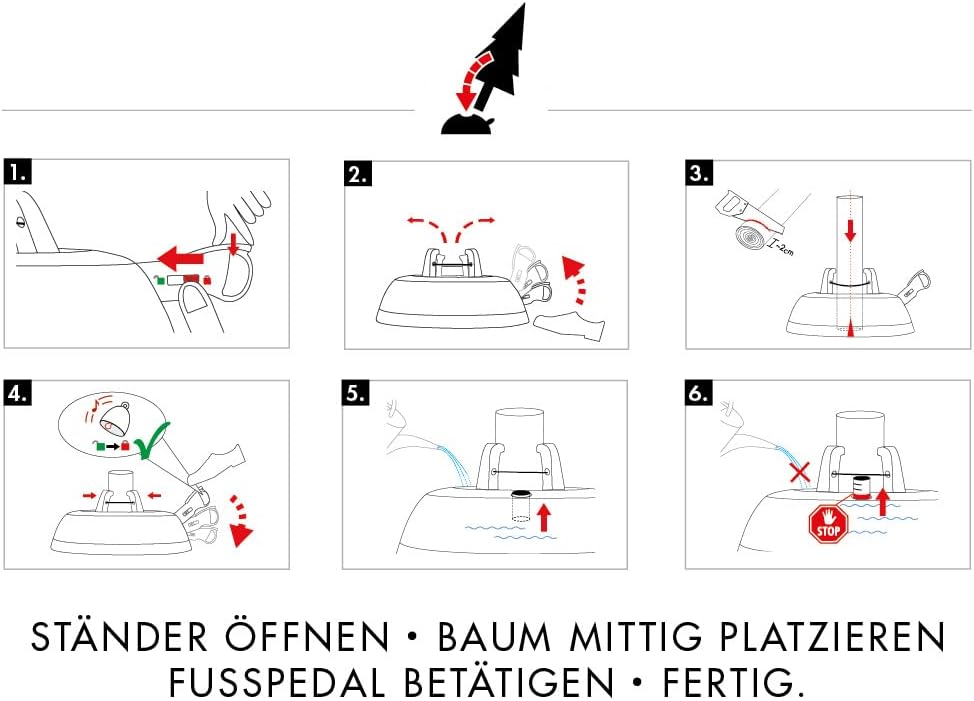 1.

2.

3.

~2cm

4.

5.

6.

STOP

STÄNDER ÖFFNEN • BAUM MITTIG PLATZIEREN
FUSSPEDAL BETÄTIGEN • FERTIG.