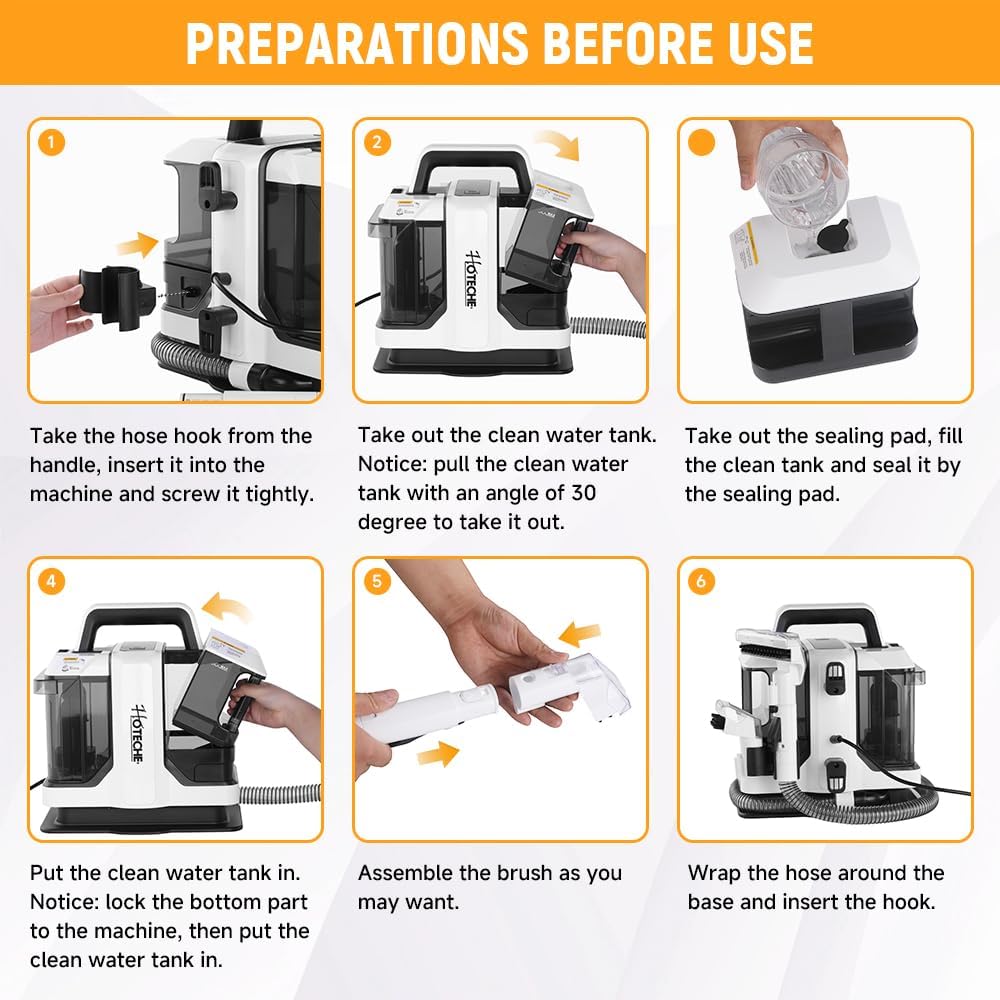 PREPARATIONS BEFORE USE

1

Take the hose hook from the handle, insert it into the machine and screw it tightly.

2

HOTECHE

Take out the clean water tank. Notice: pull the clean water tank with an angle of 30 degree to take it out.

Take out the sealing pad, fill the clean tank and seal it by the sealing pad.

4

HOTECHE

Put the clean water tank in. Notice: lock the bottom part to the machine, then put the clean water tank in.

5

Assemble the brush as you may want.

6

Wrap the hose around the base and insert the hook.