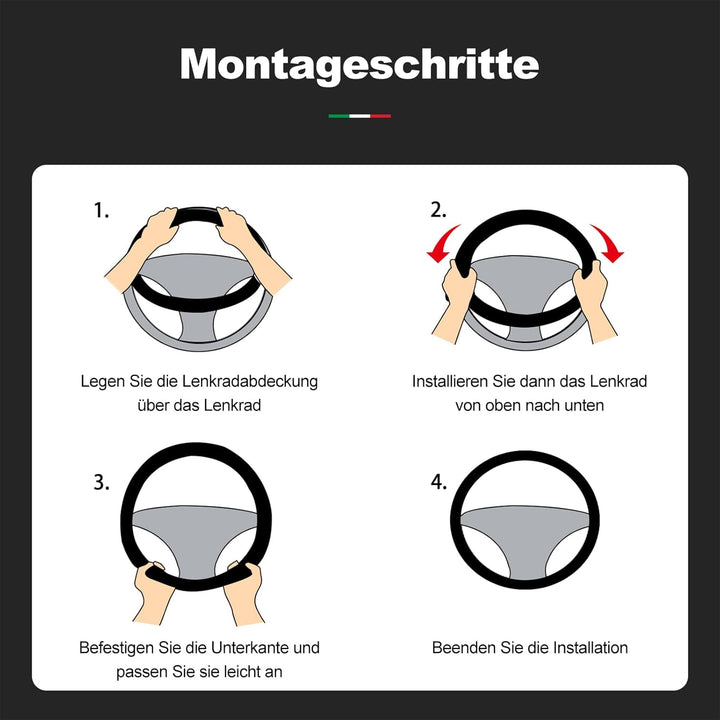 Montageschritte

1.

Legen Sie die Lenkradabdeckung über das Lenkrad

2.

Installieren Sie dann das Lenkrad von oben nach unten

3.

Befestigen Sie die Unterkante und passen Sie sie leicht an

4.

Beenden Sie die Installation