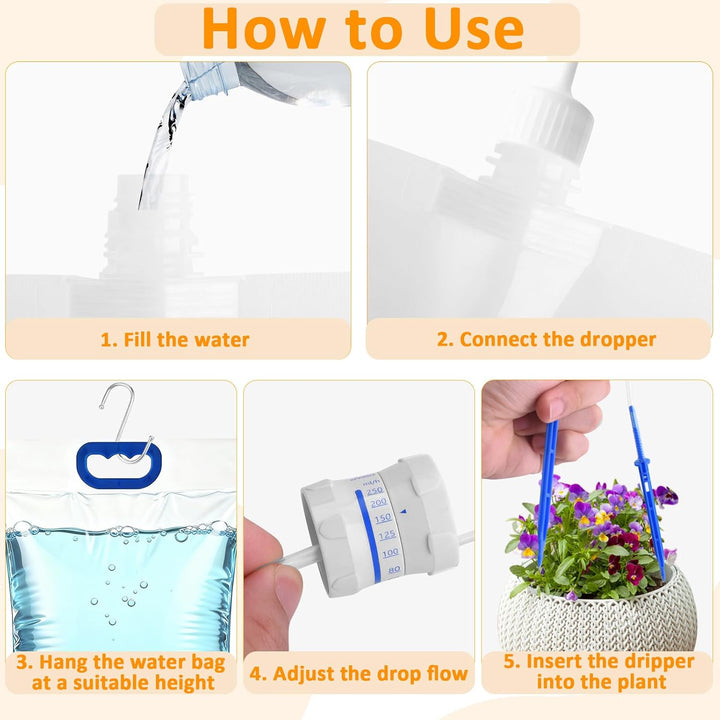 How to Use

1. Fill the water

2. Connect the dropper

3. Hang the water bag at a suitable height

ml/h
250
200
150
125
100
80

4. Adjust the drop flow

5. Insert the dripper into the plant