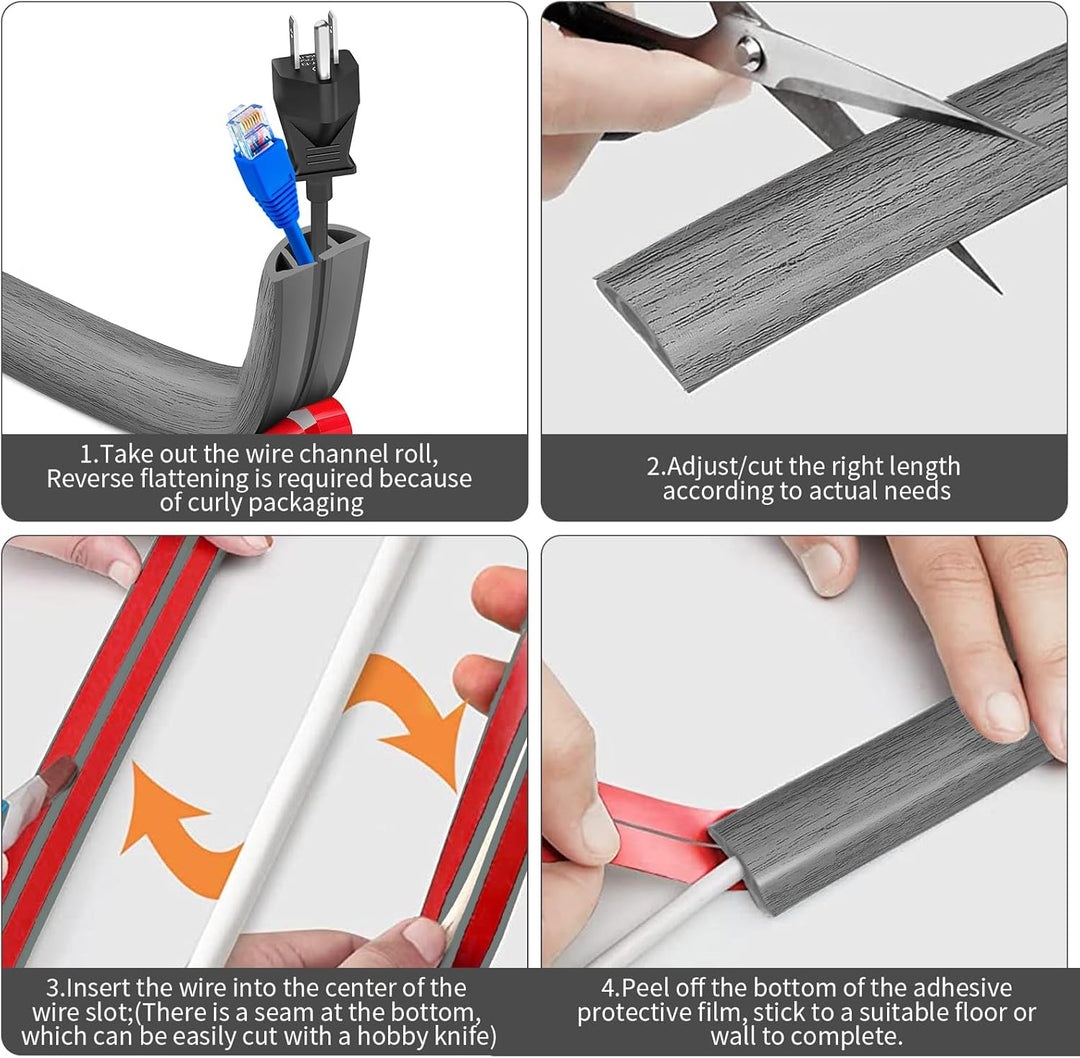 1.Take out the wire channel roll, Reverse flattening is required because of curly packaging

2.Adjust/cut the right length according to actual needs

3.Insert the wire into the center of the wire slot;(There is a seam at the bottom, which can be easily cut with a hobby knife)

4.Peel off the bottom of the adhesive protective film, stick to a suitable floor or wall to complete.