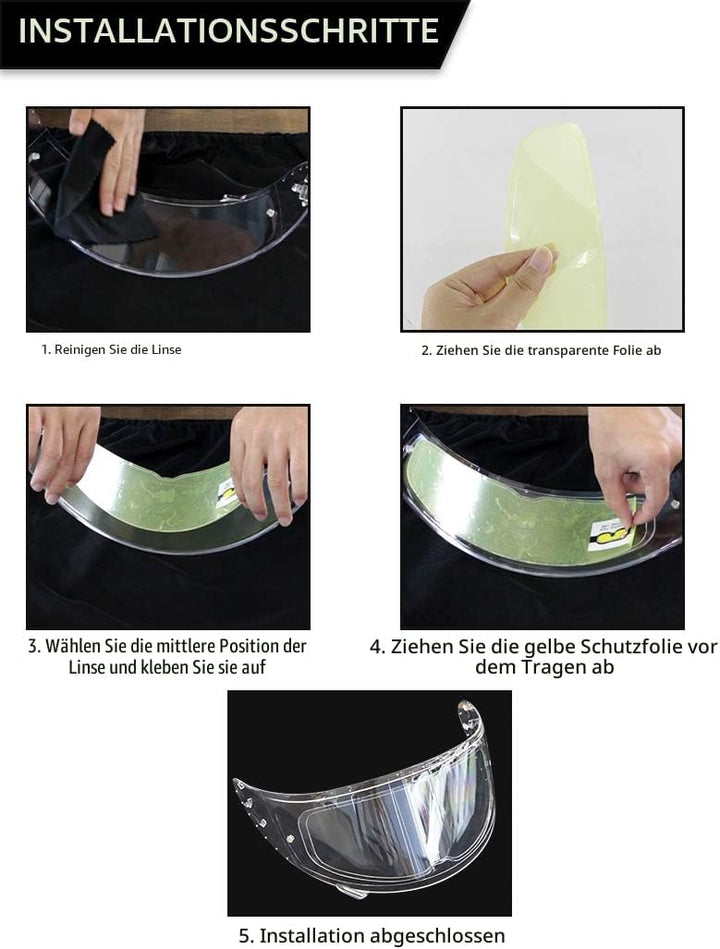 INSTALLATIONSSCHRITTE

1. Reinigen Sie die Linse

2. Ziehen Sie die transparente Folie ab

3. Wählen Sie die mittlere Position der Linse und kleben Sie sie auf

4. Ziehen Sie die gelbe Schutzfolie vor dem Tragen ab

5. Installation abgeschlossen