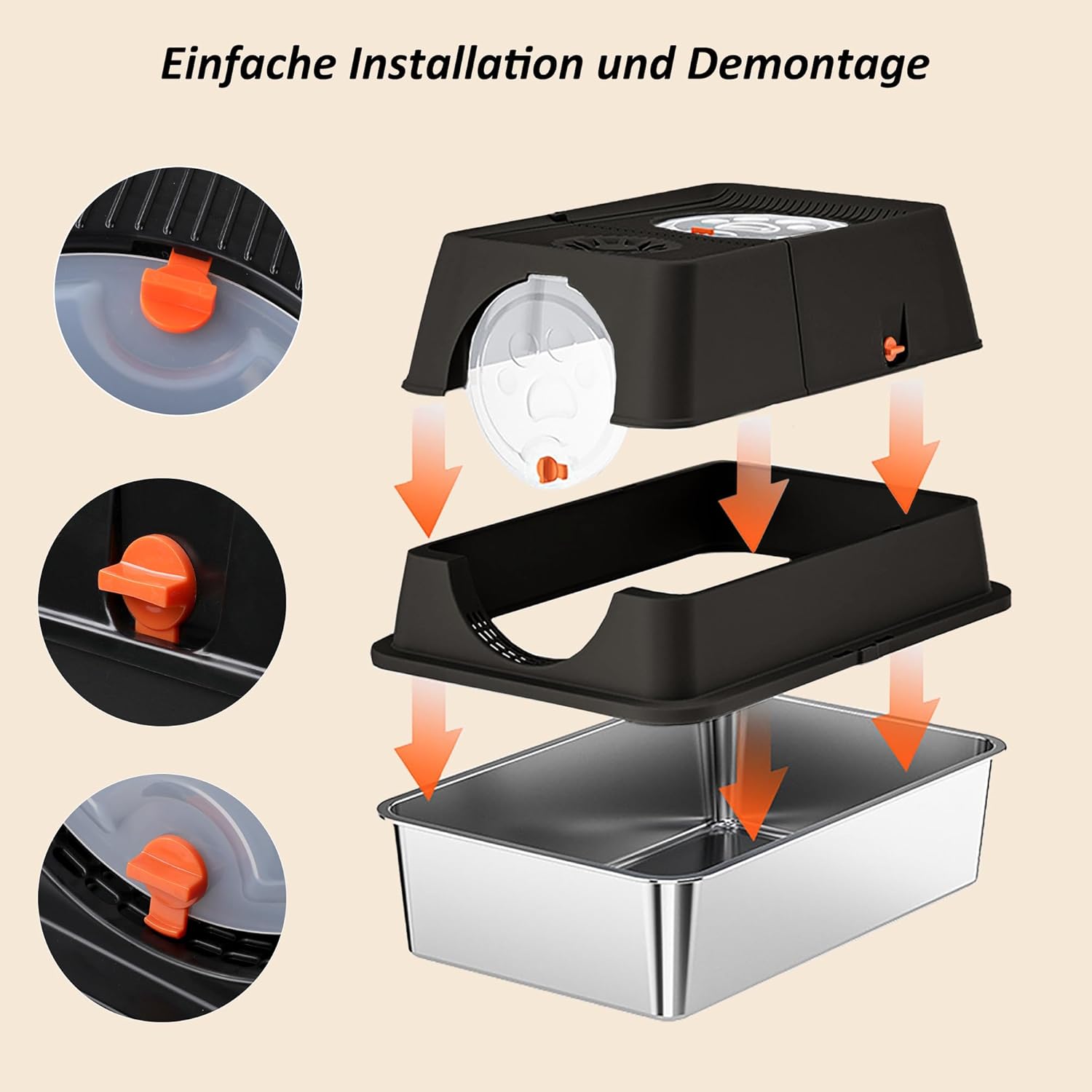 Einfache Installation und Demontage